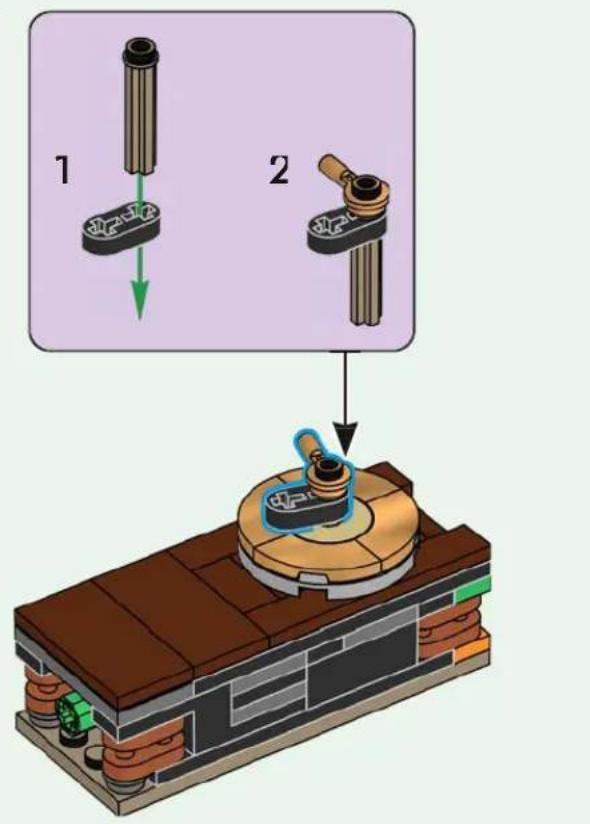 1

2