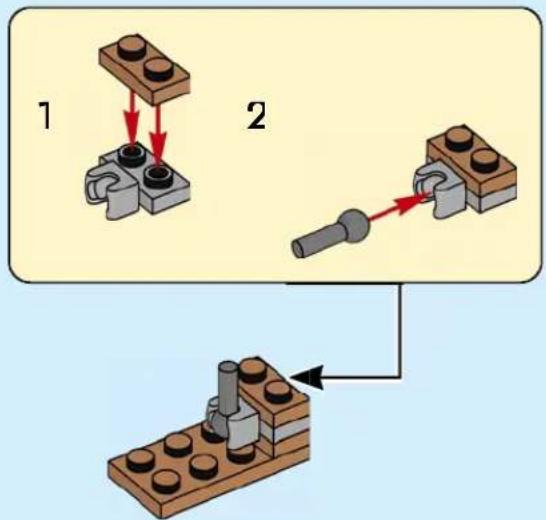 1

2