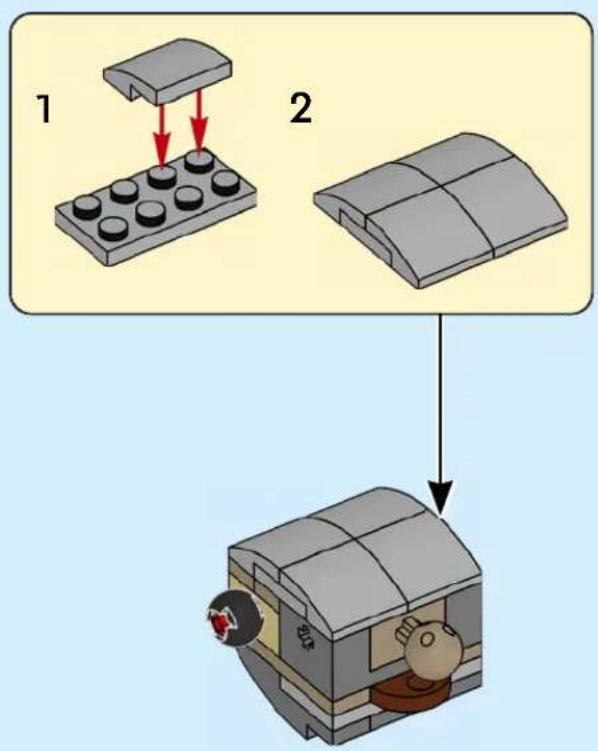 1

2