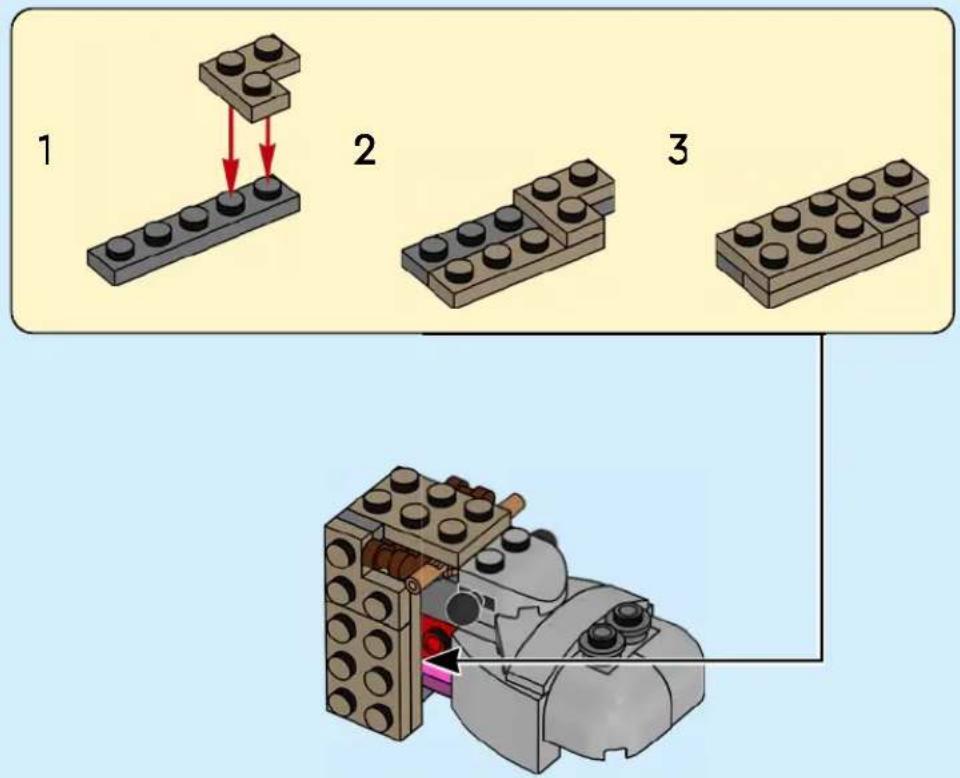 1

2

3