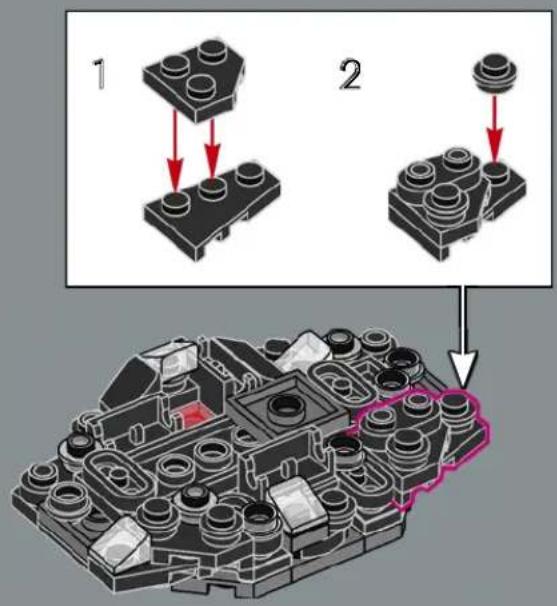 1

2