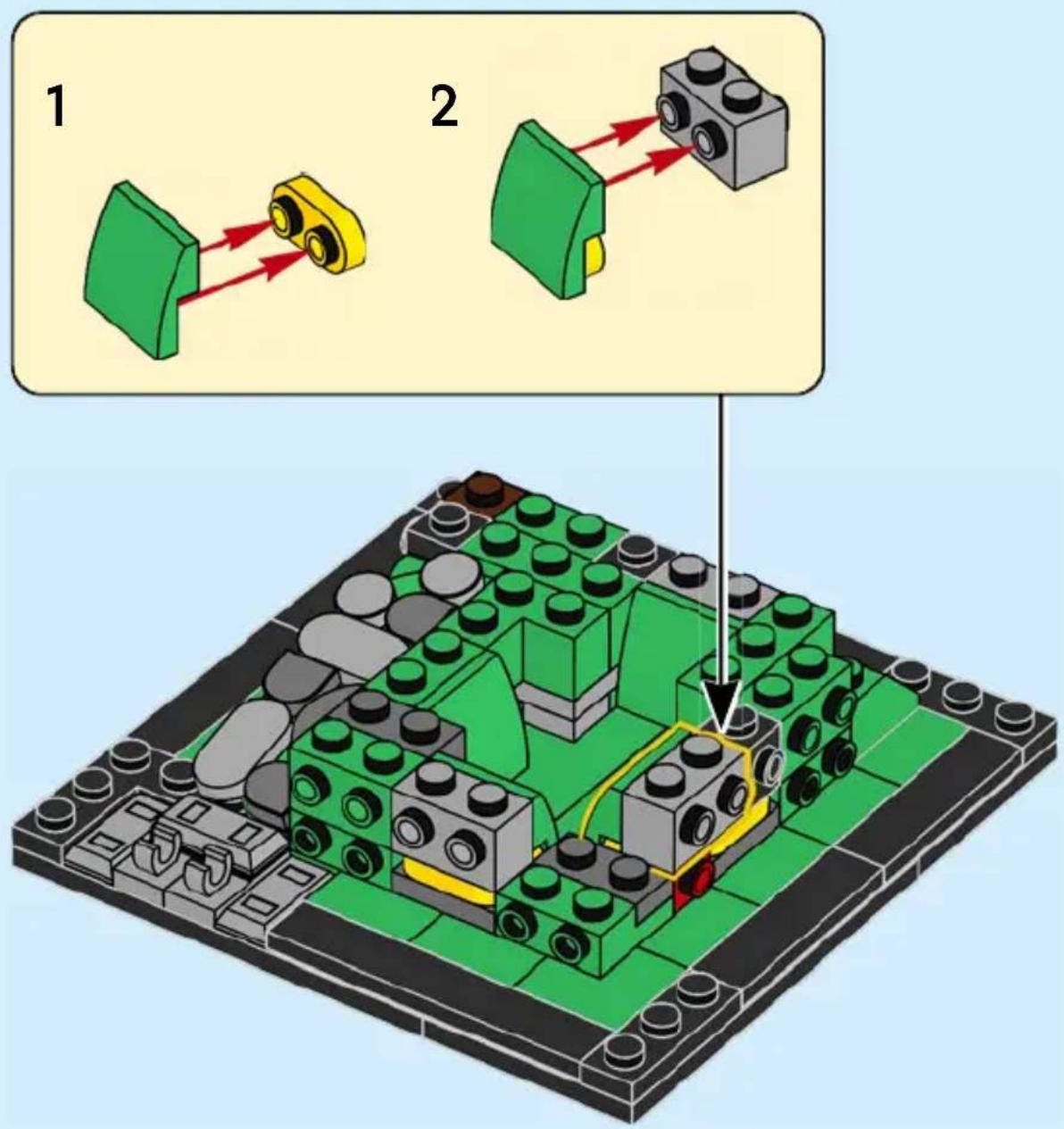 1

2