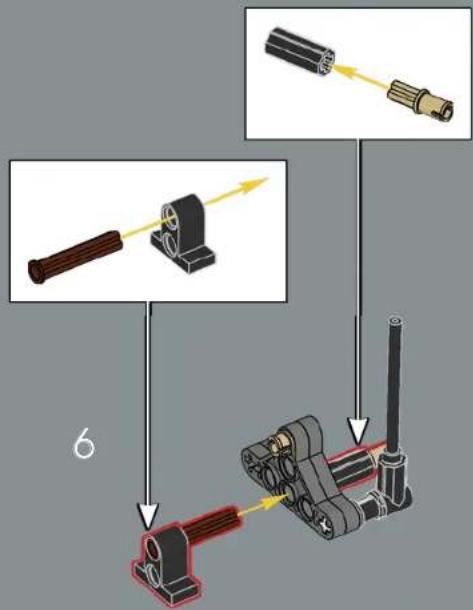 6