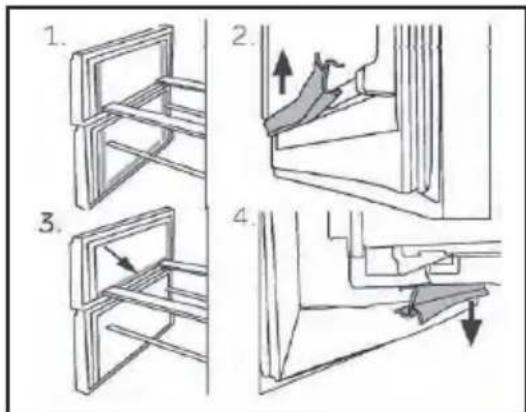 1.

2.

3.

4.