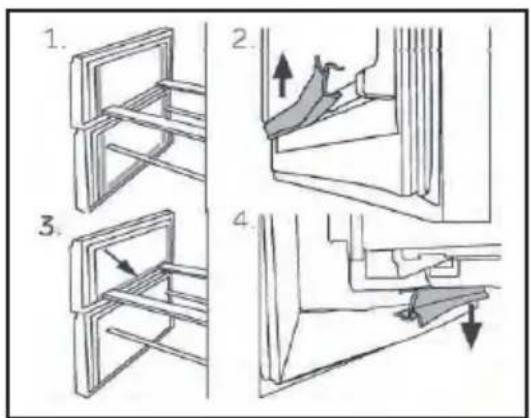 1.

2.

3.

4.