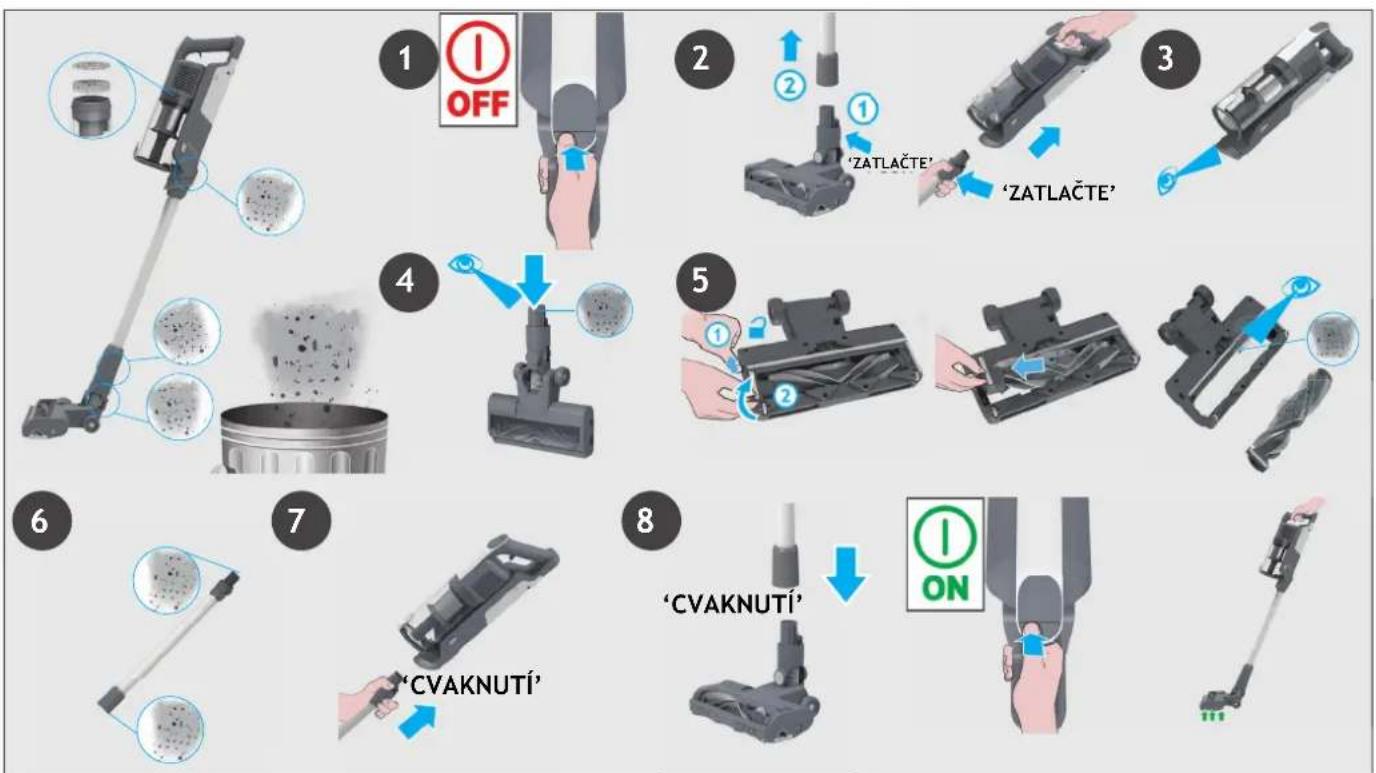 1
OFF
2
2
1
'ZATLAČTE'
'ZATLAČTE'
3
4
5
1
2
6
7
'CVAKNUTÍ'
8
'CVAKNUTÍ'
ON