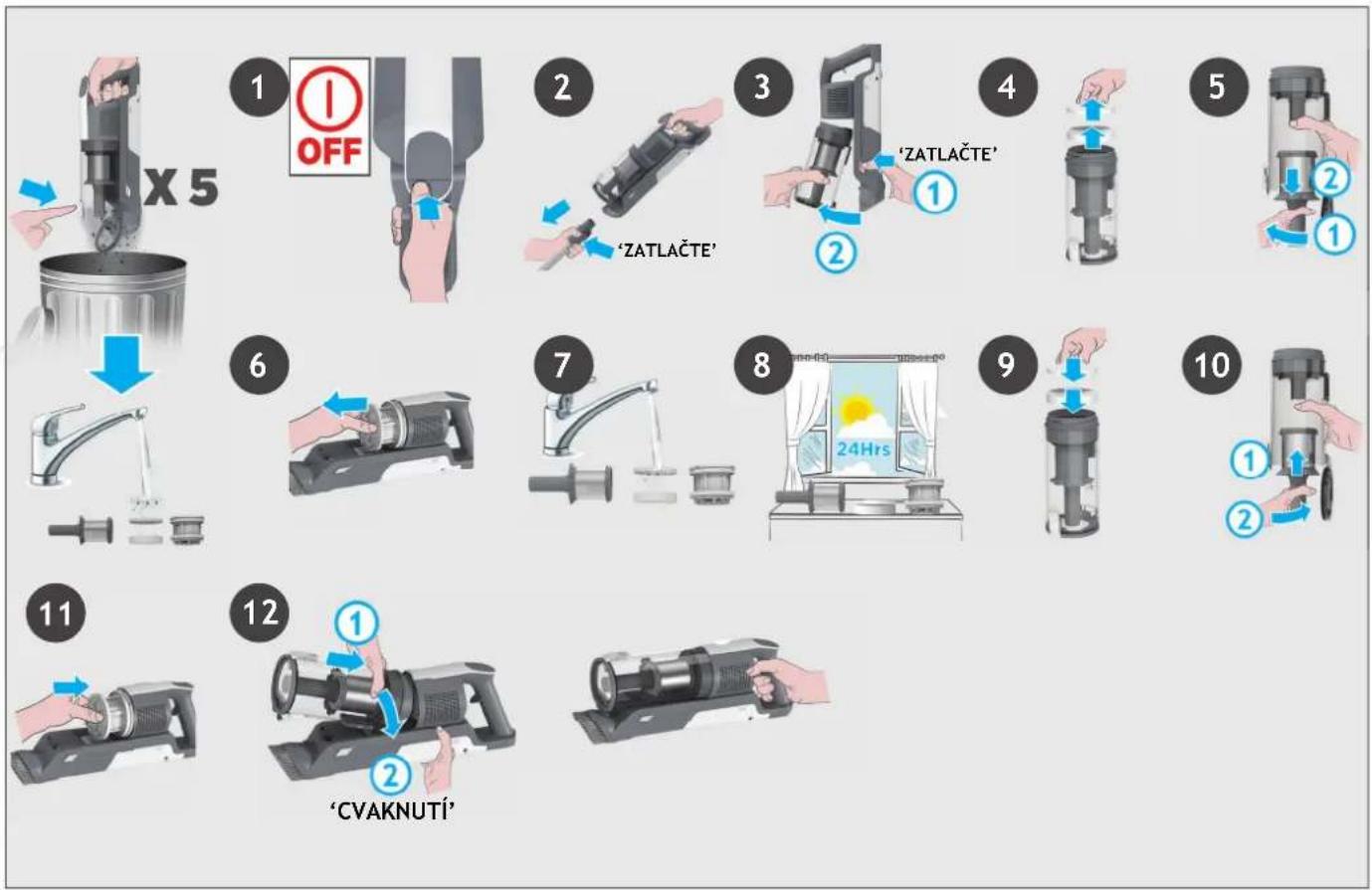 X 5

1
OFF

2
'ZATLAČTE'

3
'ZATLAČTE'
1
2

4

5
2
1

6

7

8
24Hrs

9

10
1
2

11

12
1
2
'CVAKNUTÍ'