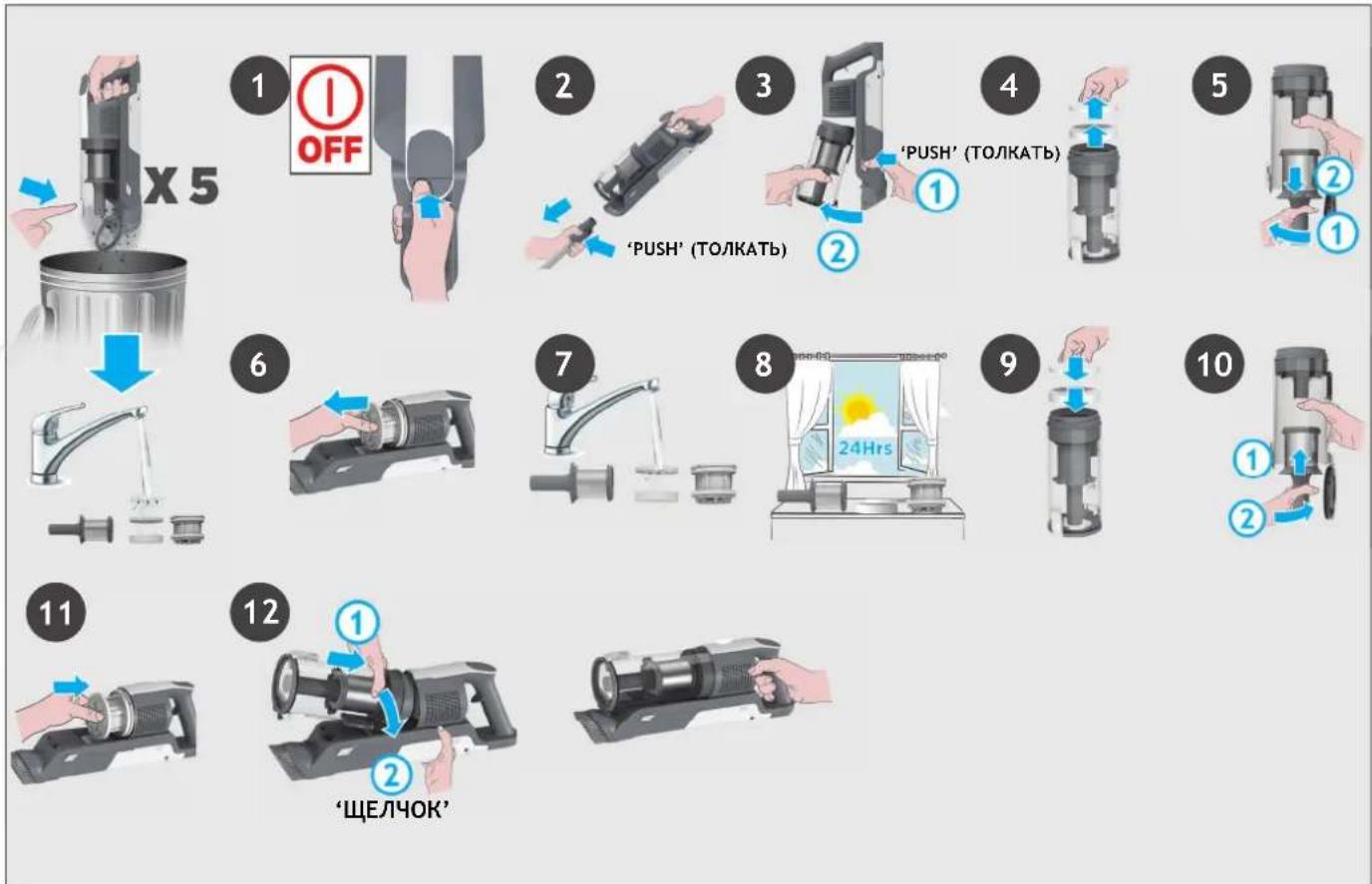 X 5

1

OFF

2

'PUSH' (ТОЛКАТЬ)

3

'PUSH' (ТОЛКАТЬ)

1

2

4

5

2

1

6

7

8

24Hrs

9

10

1

2

11

12

1

2

'ЩЕЛЧОК'