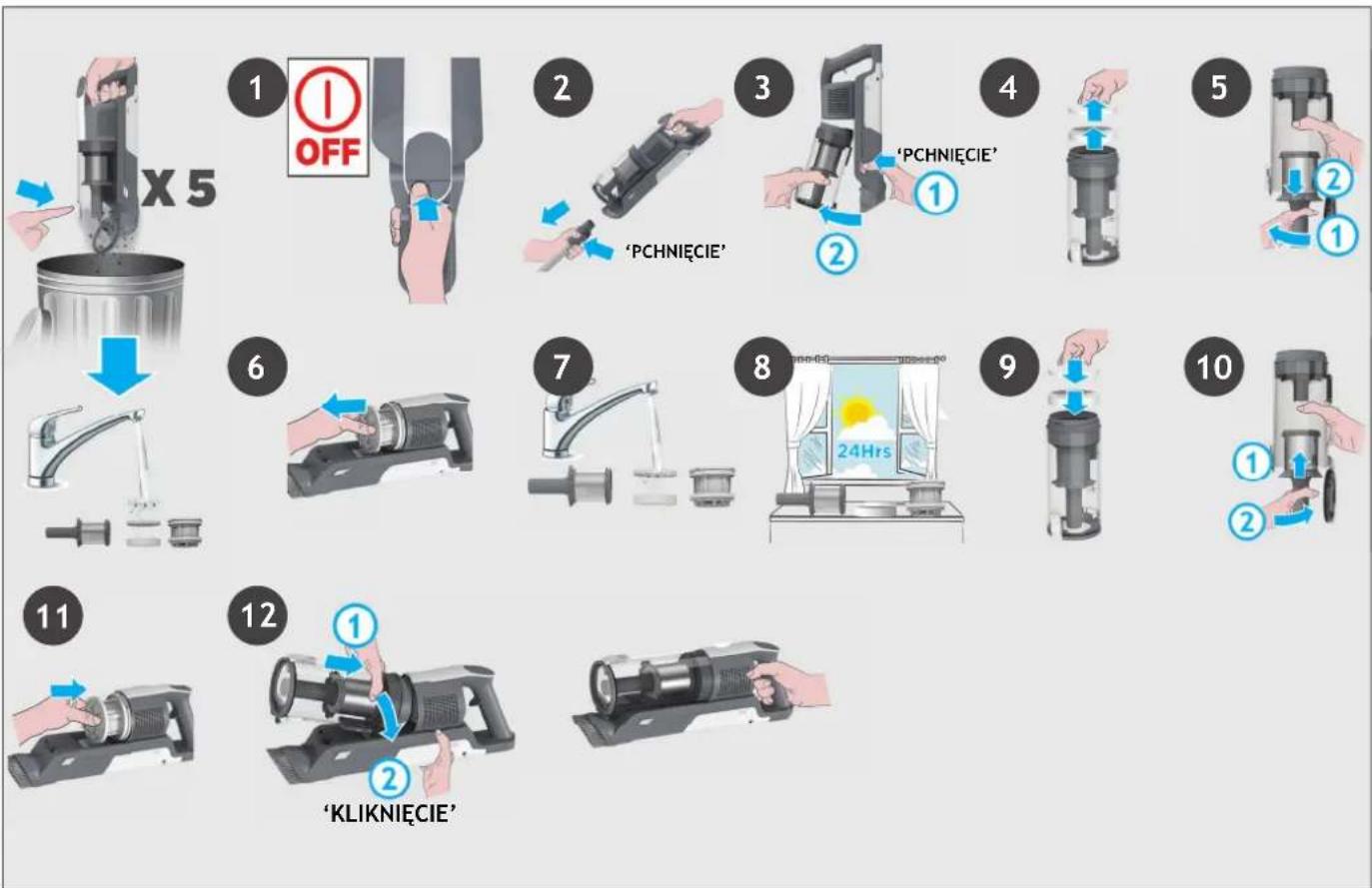 X 5

1
OFF

2
'PCHNIĘCIE'

3
'PCHNIĘCIE'
1
2

4

5
2
1

6

7

8
24Hrs

9

10
1
2

11

12
1
2
'KLIKNIĘCIE'