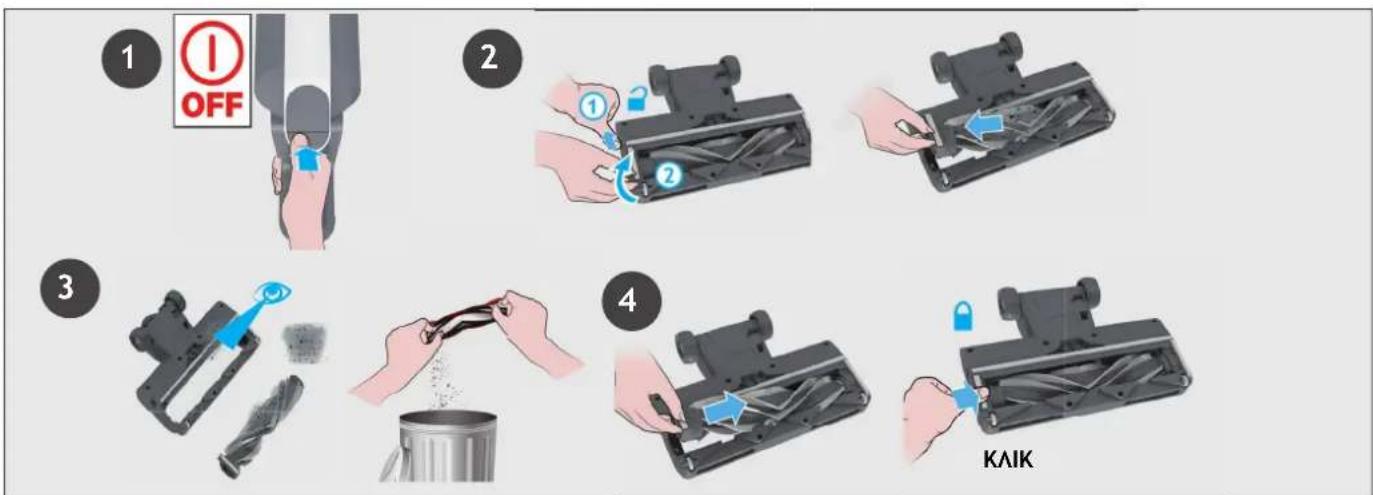 1
OFF
2
1
2
3
4
ΚΛΙΚ