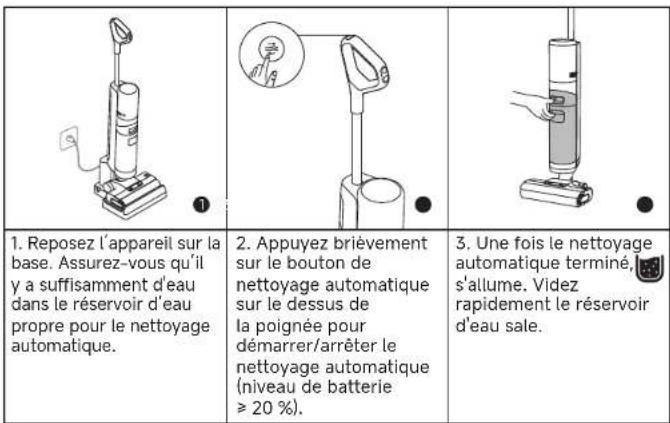 | 1 | | |
|---|---|---|
| 1. Reposez l'appareil sur la base. Assurez-vous qu'il y a suffisamment d'eau dans le réservoir d'eau propre pour le nettoyage automatique. | 2. Appuyez brièvement sur le bouton de nettoyage automatique sur le dessus de la poignée pour démarrer/arrêter le nettoyage automatique (niveau de batterie ≥ 20 %). | 3. Une fois le nettoyage automatique terminé, s'allume. Videz rapidement le réservoir d'eau sale. |