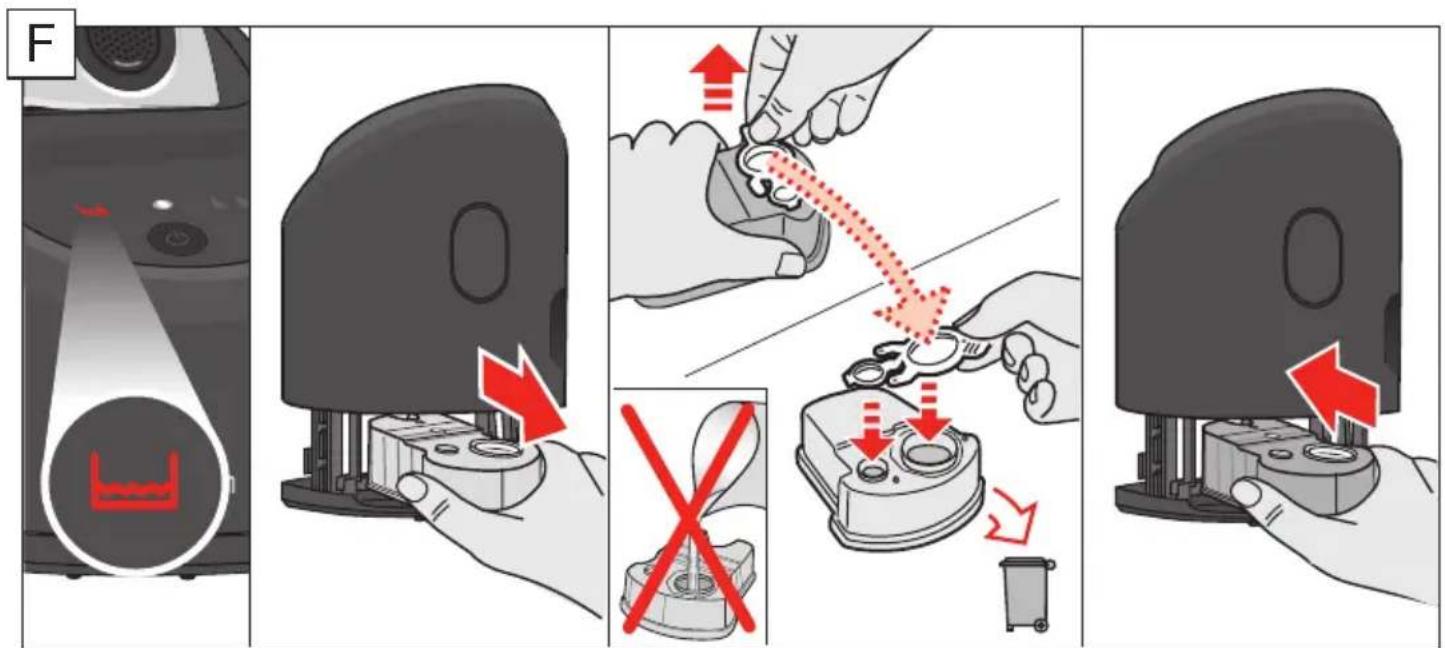 F