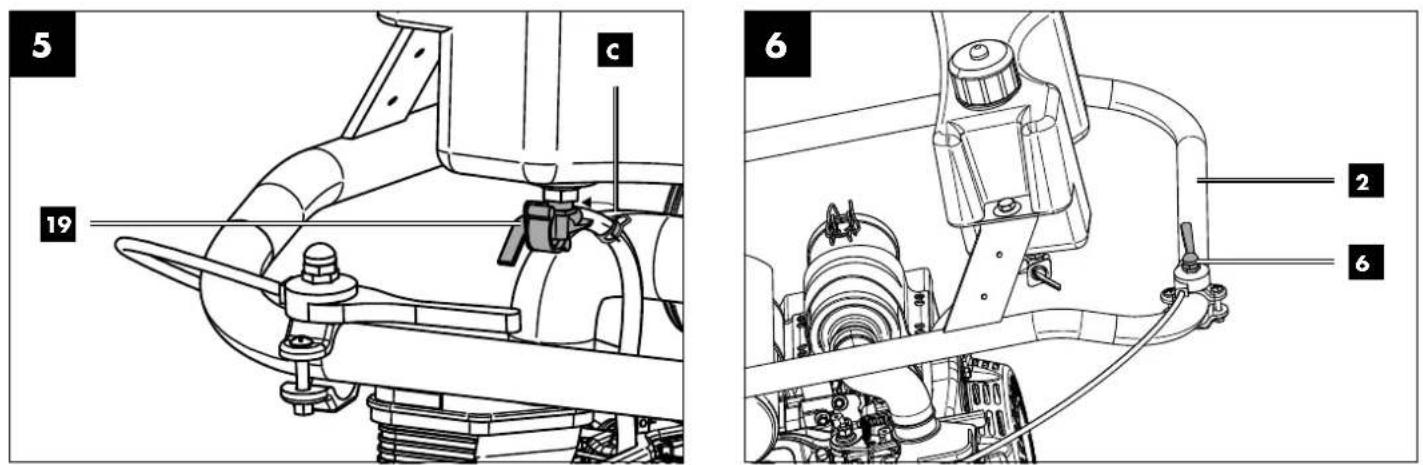 5

C

19

6

2

6