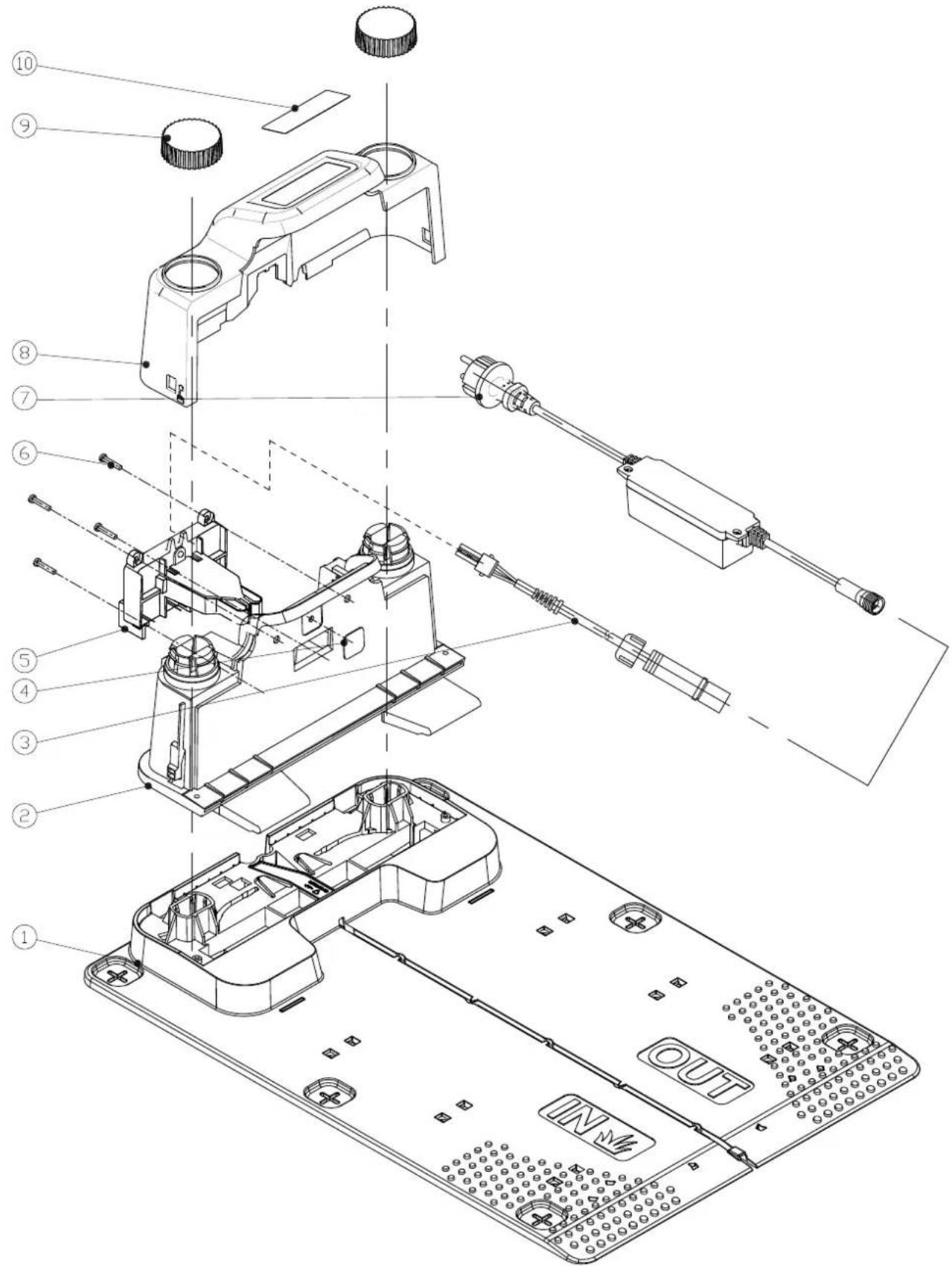 10
9
8
7
6
5
4
3
2
1
OUT
IN