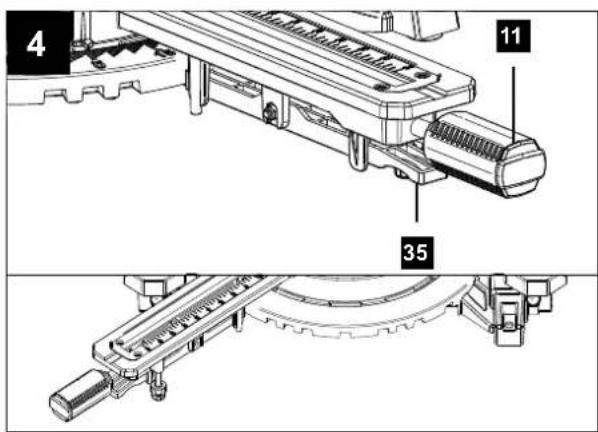 4

11

35