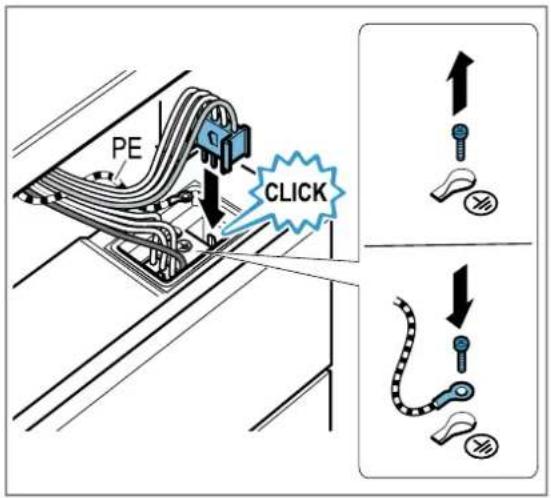 PE

CLICK