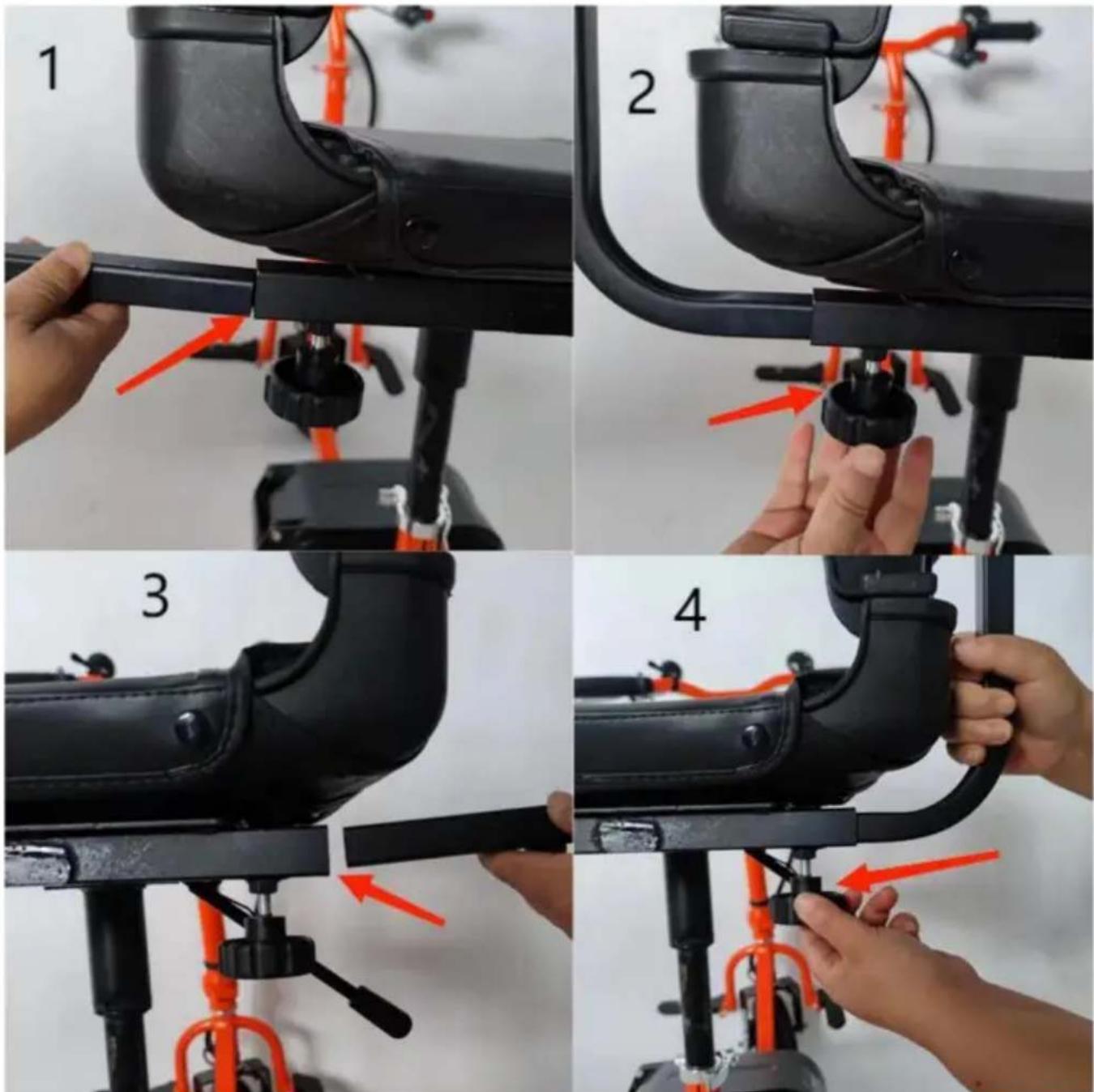 1

2

3

4