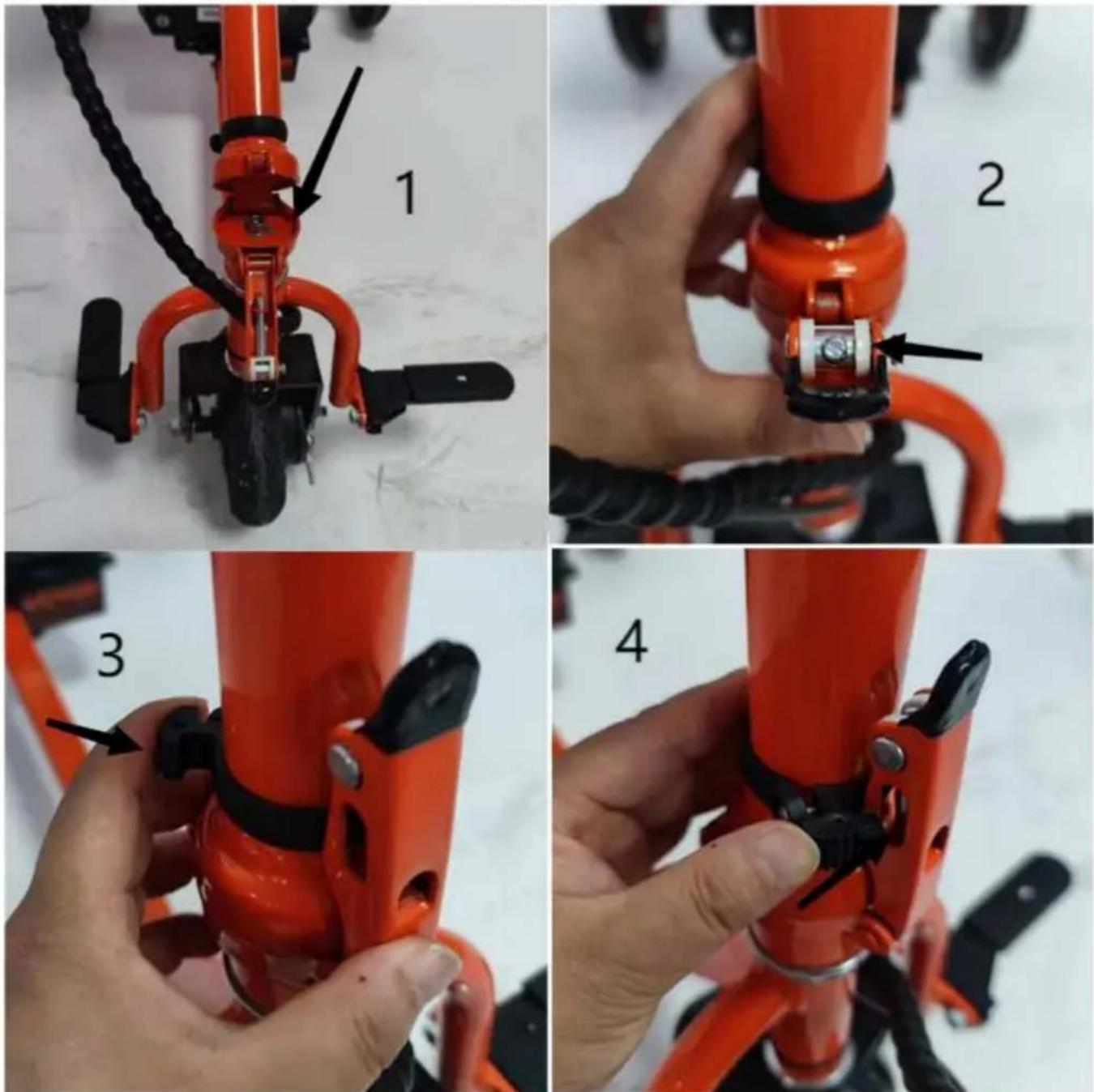 1

2

3

4