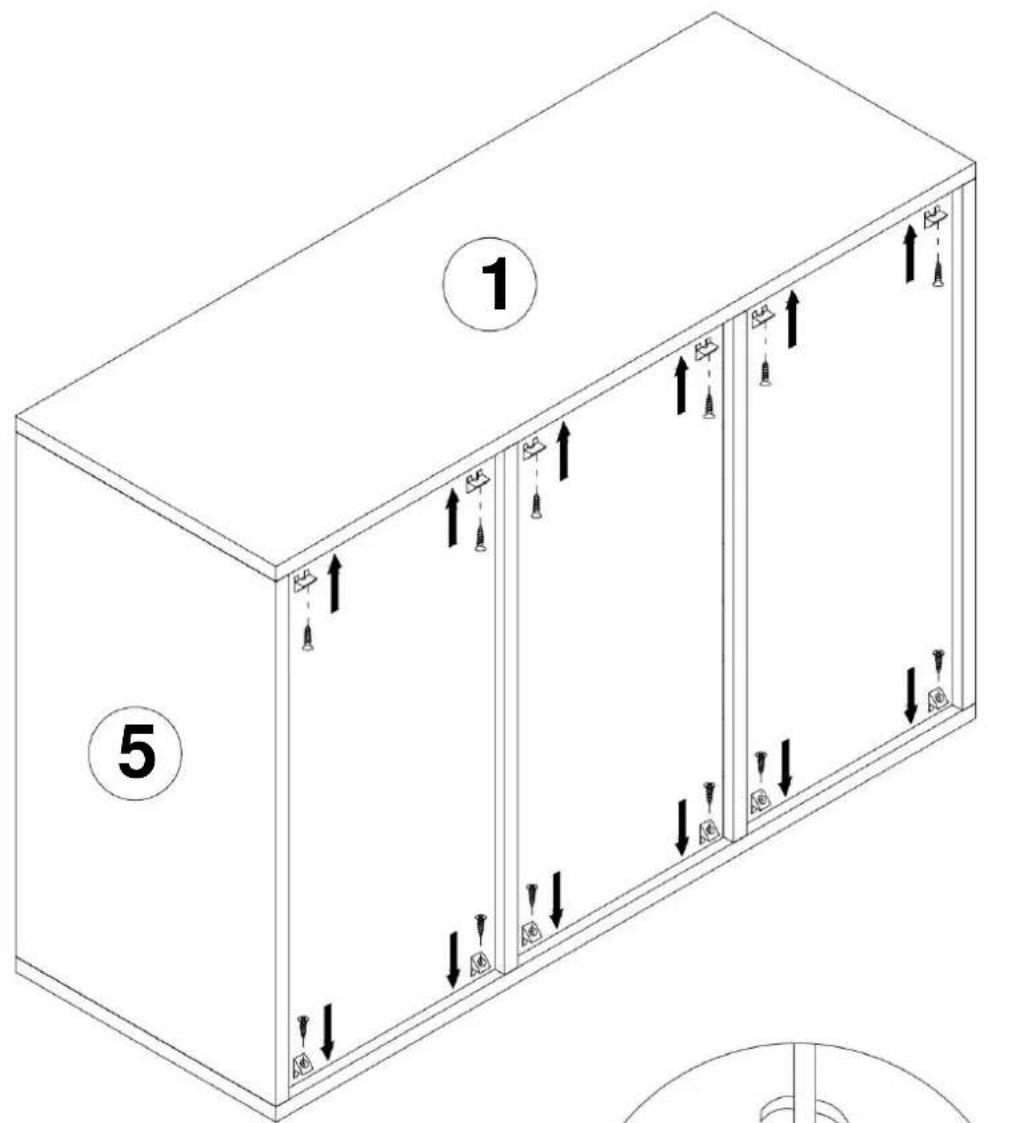 1

5