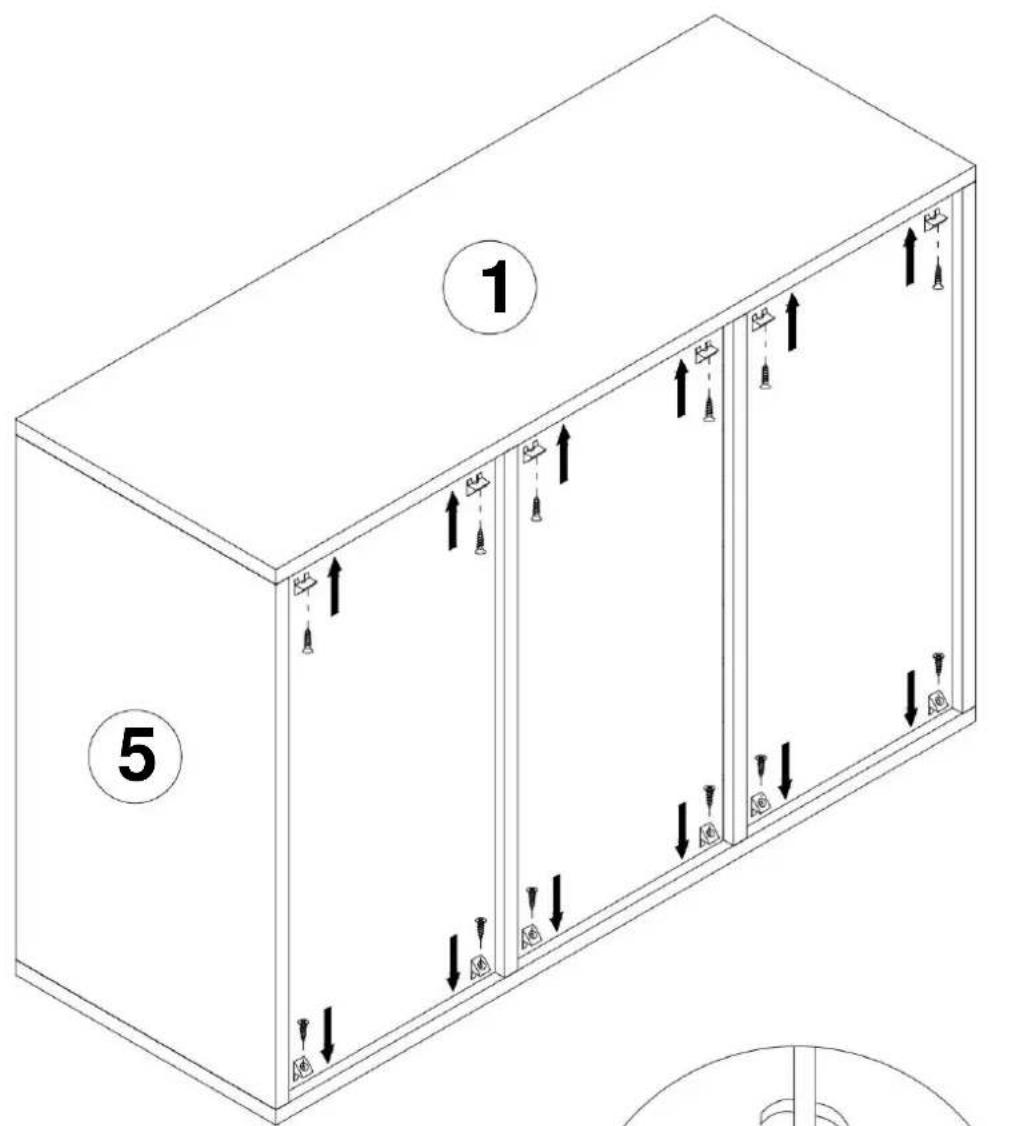 1

5