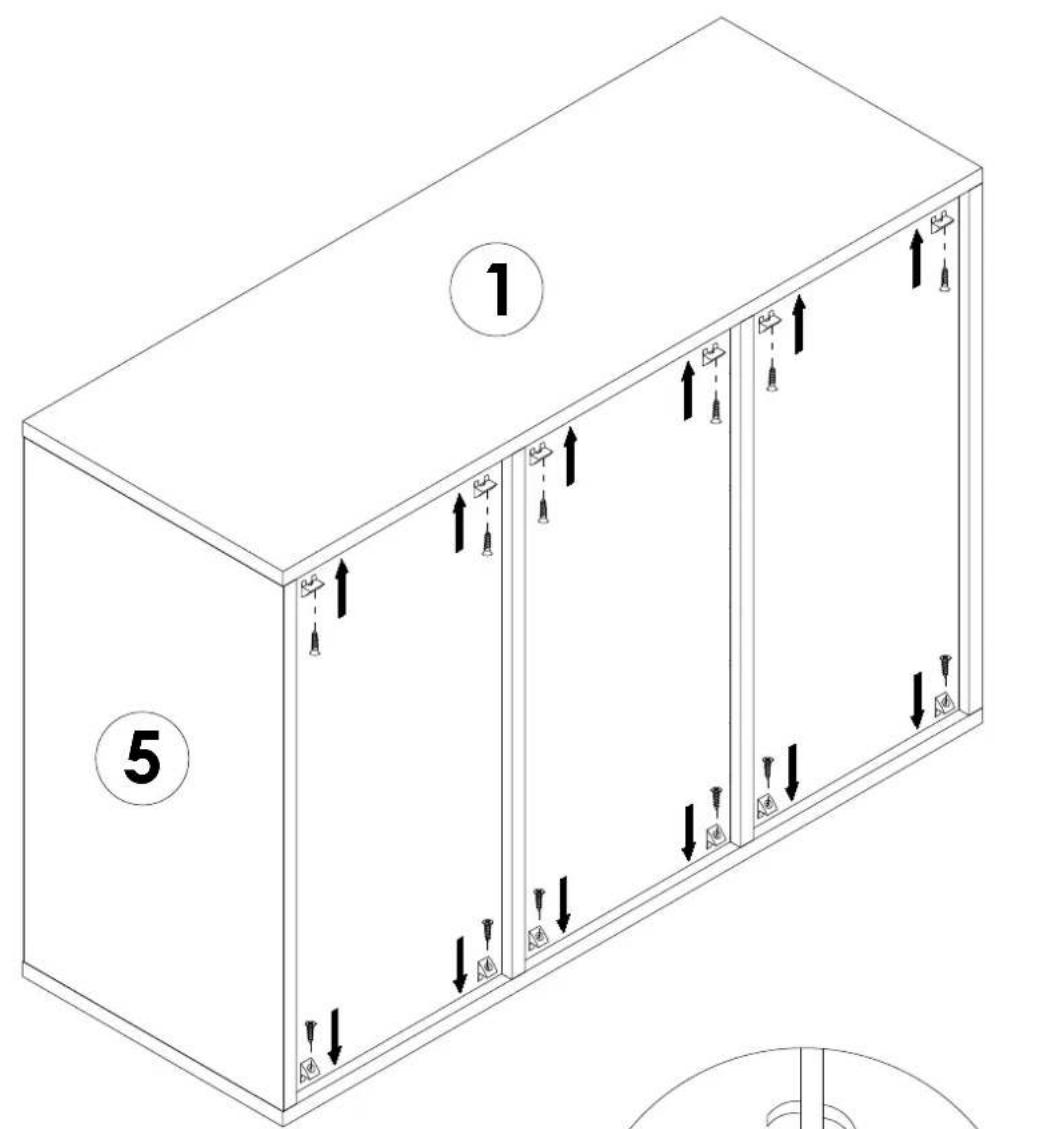 1

5