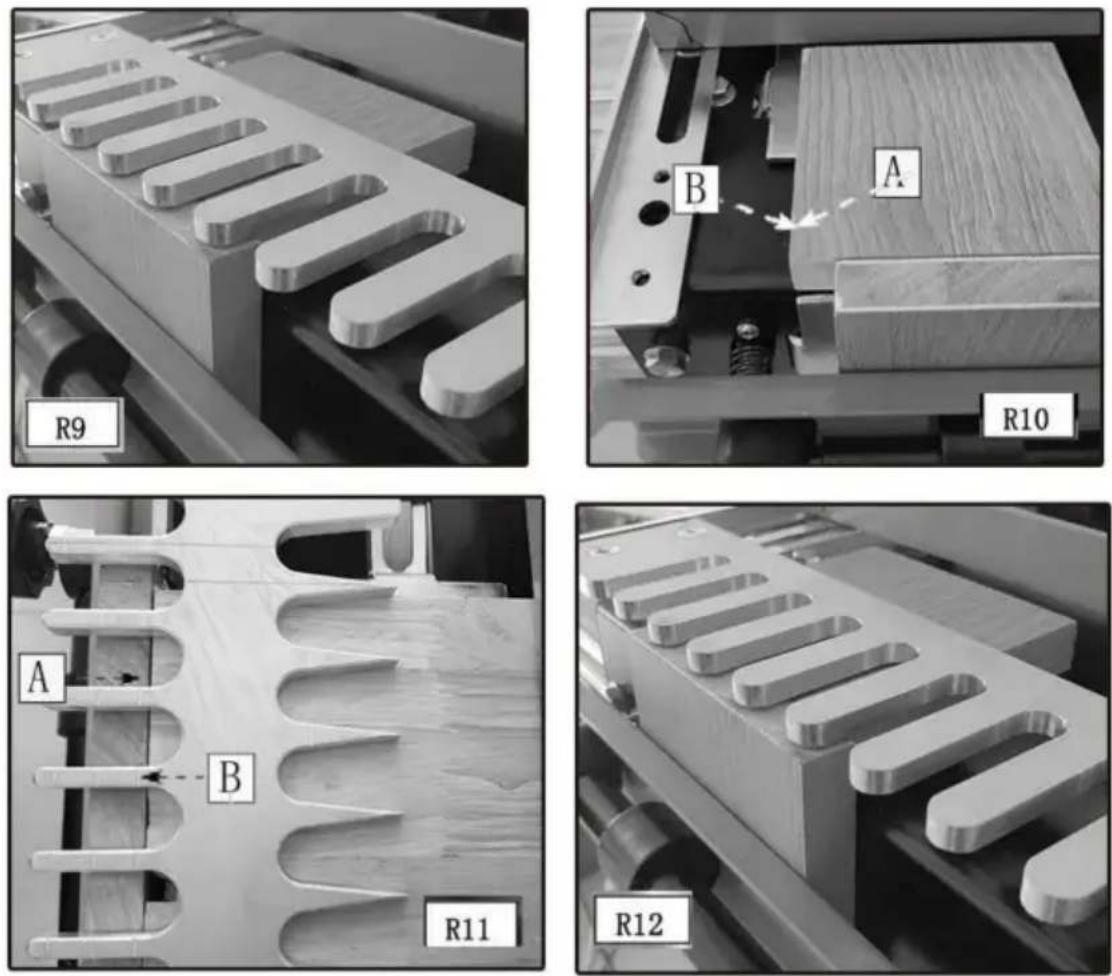 R9

B
A
R10

A
B
R11

R12