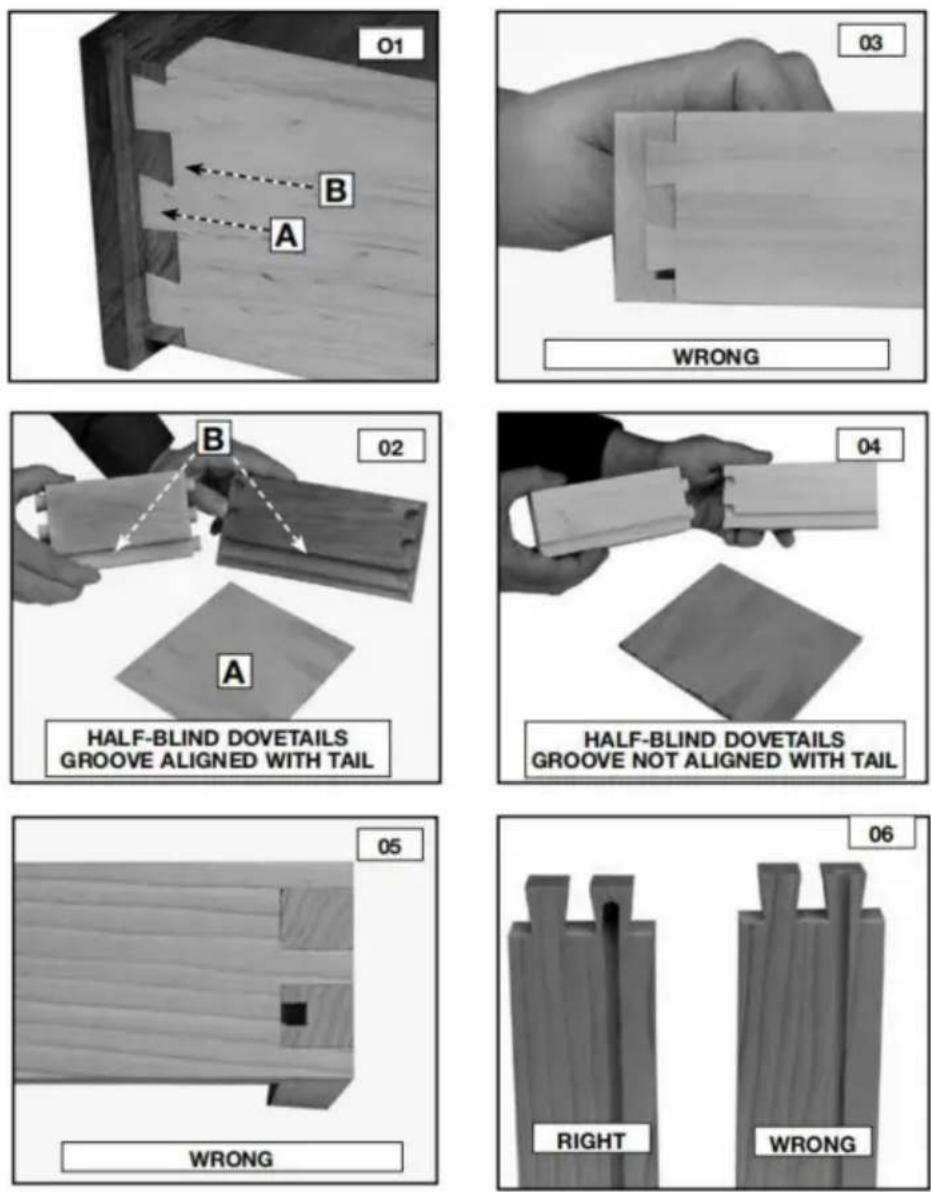 O1

B

A

03

WRONG

B

02

A

HALF-BLIND DOVETAILS GROOVE ALIGNED WITH TAIL

04

HALF-BLIND DOVETAILS GROOVE NOT ALIGNED WITH TAIL

05

WRONG

06

RIGHT

WRONG