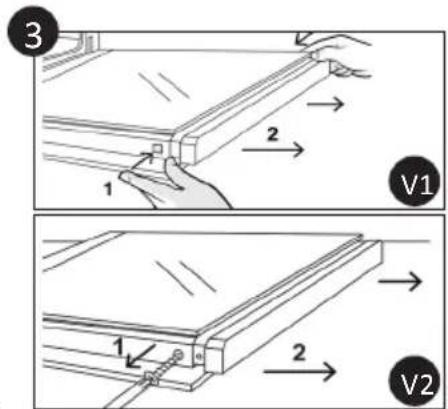 3

2

1

V1

1

2

V2