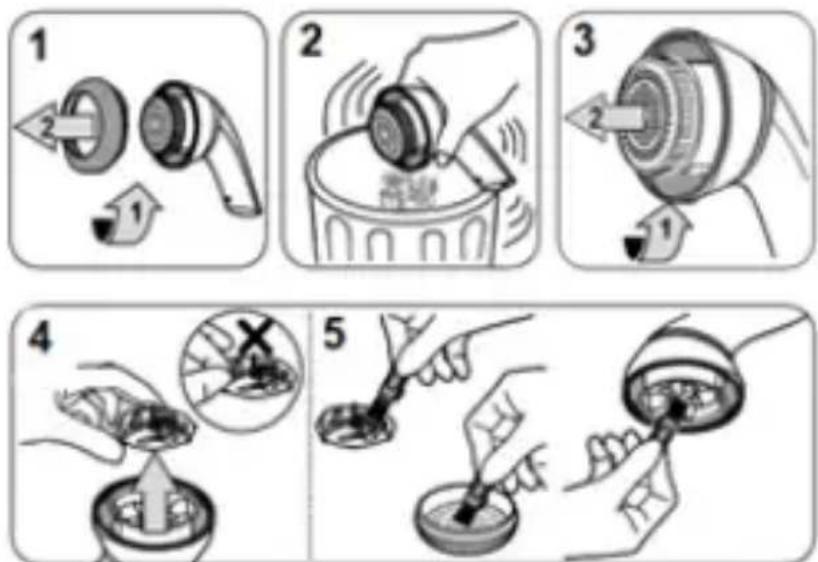 1
2
1
2
3
2
1
4
5