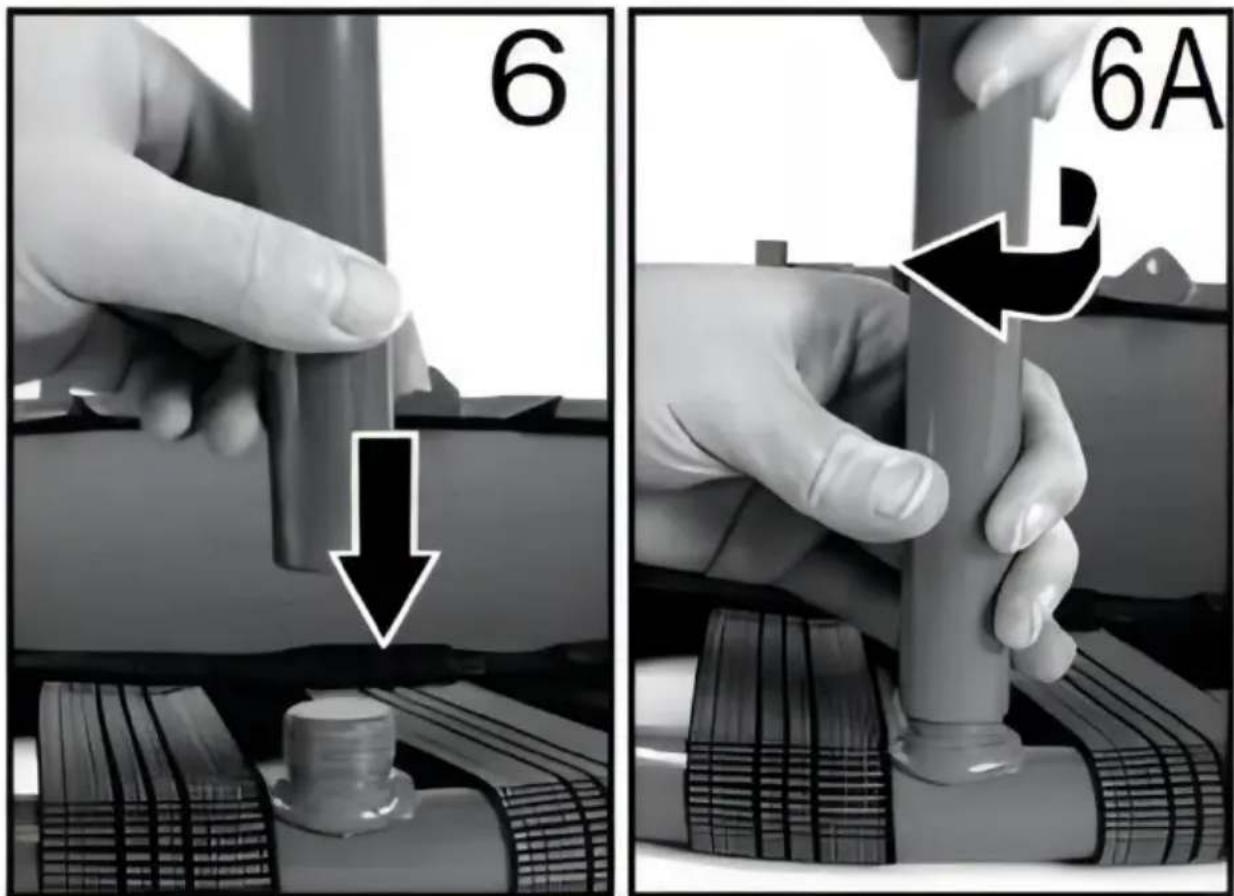 6

6A