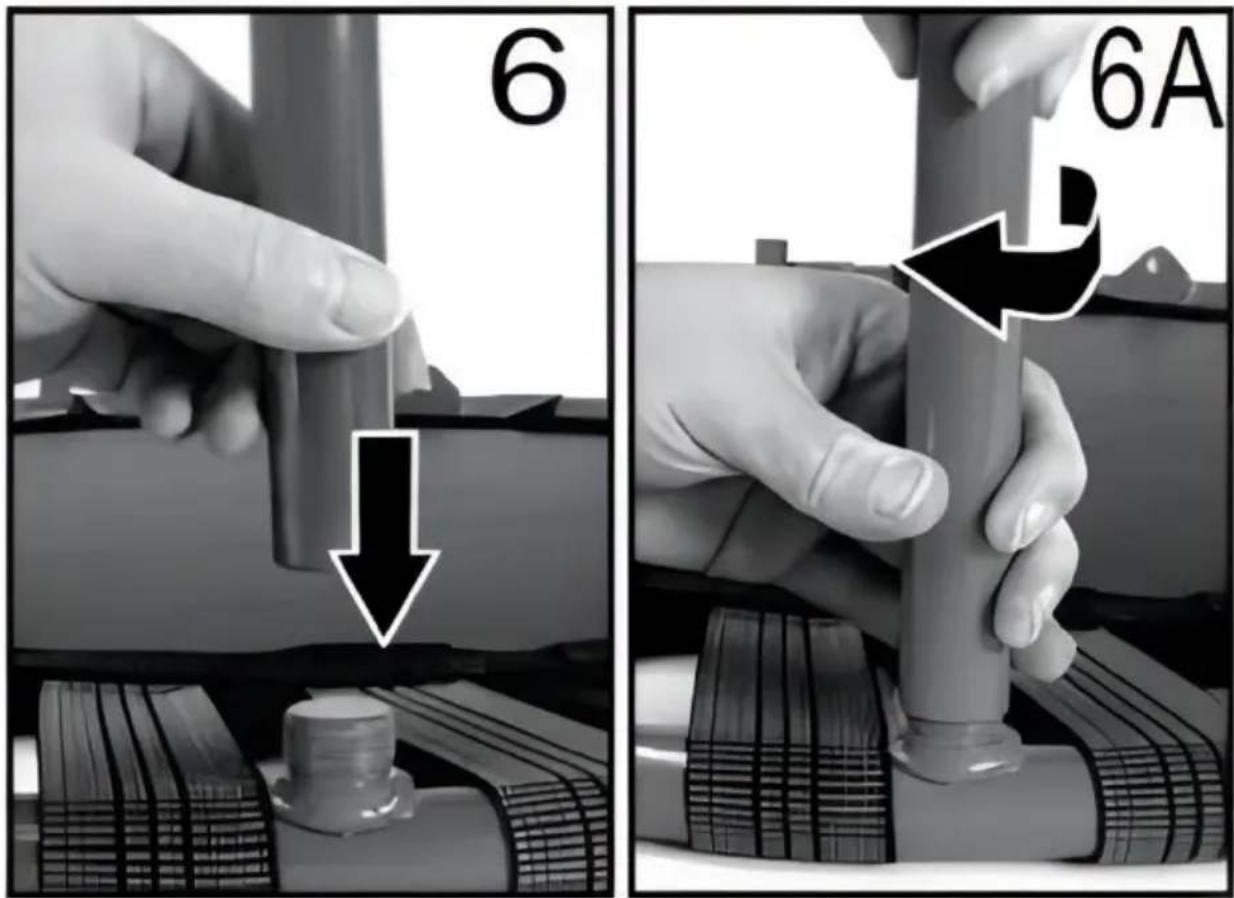 6

6A