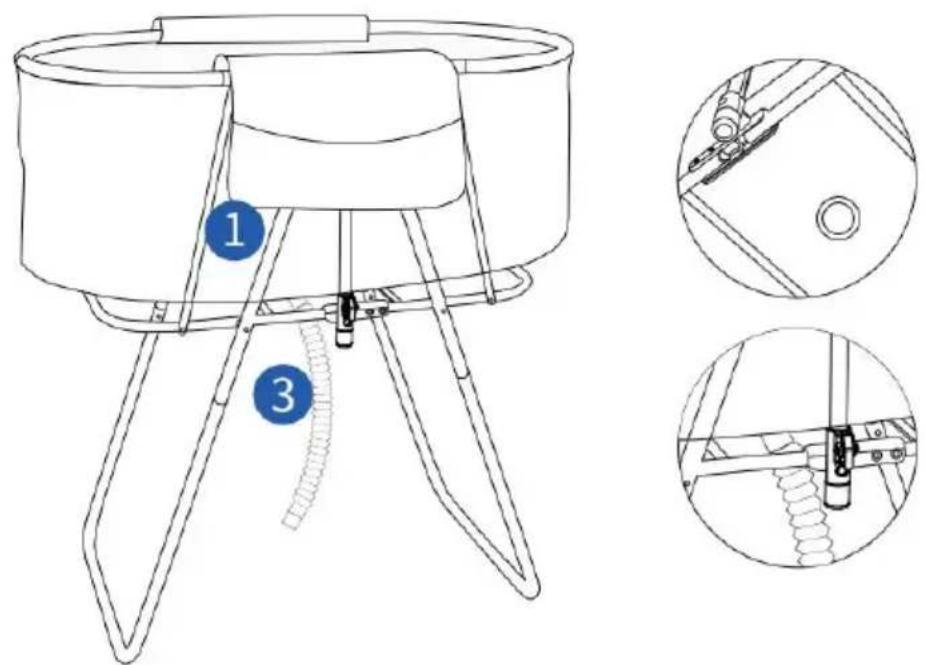 1

3