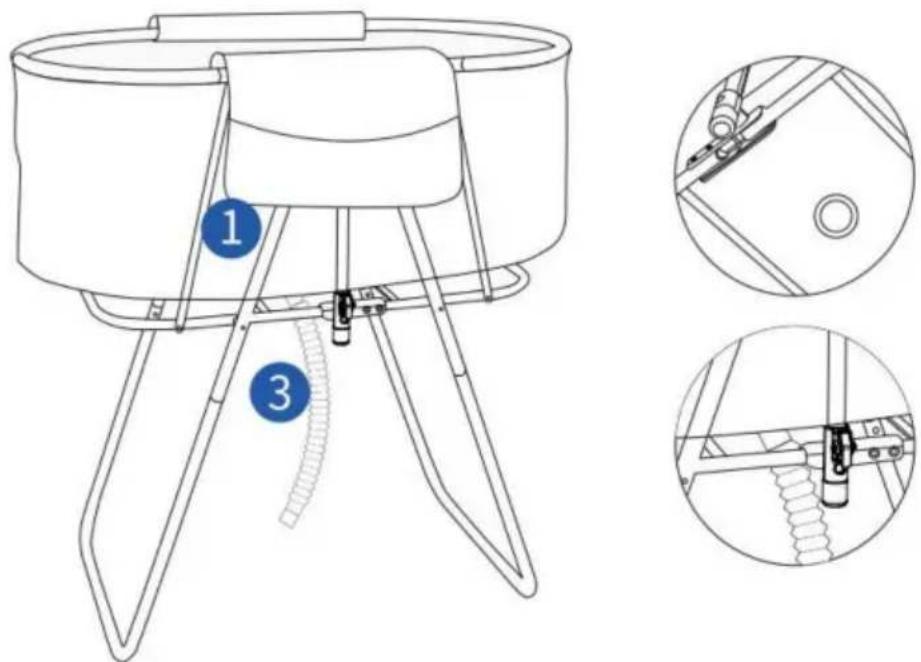 1

3