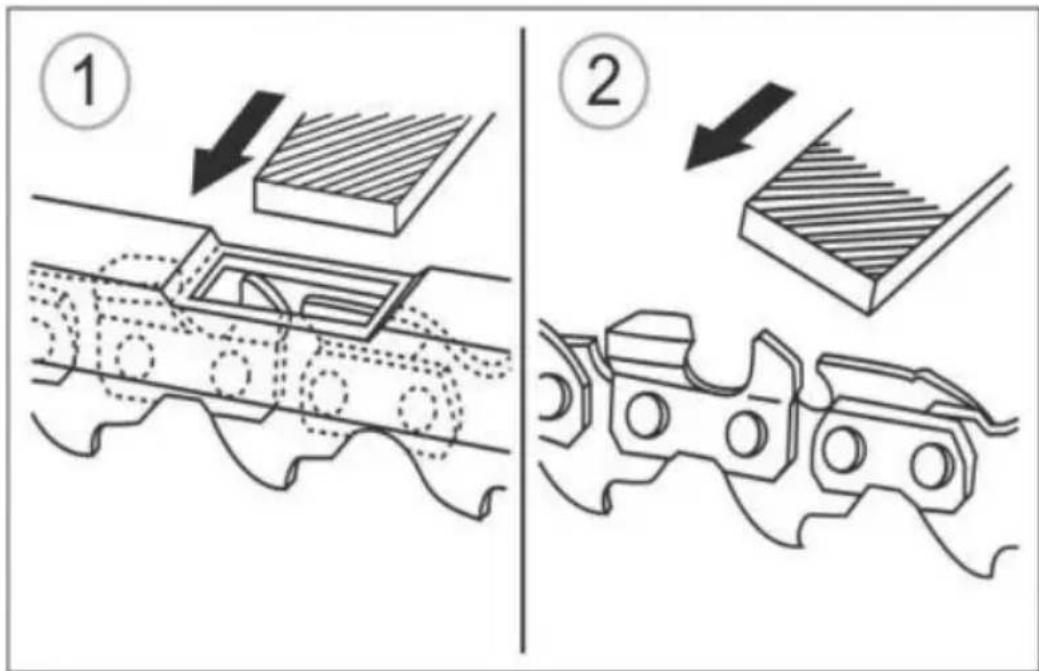 1

2