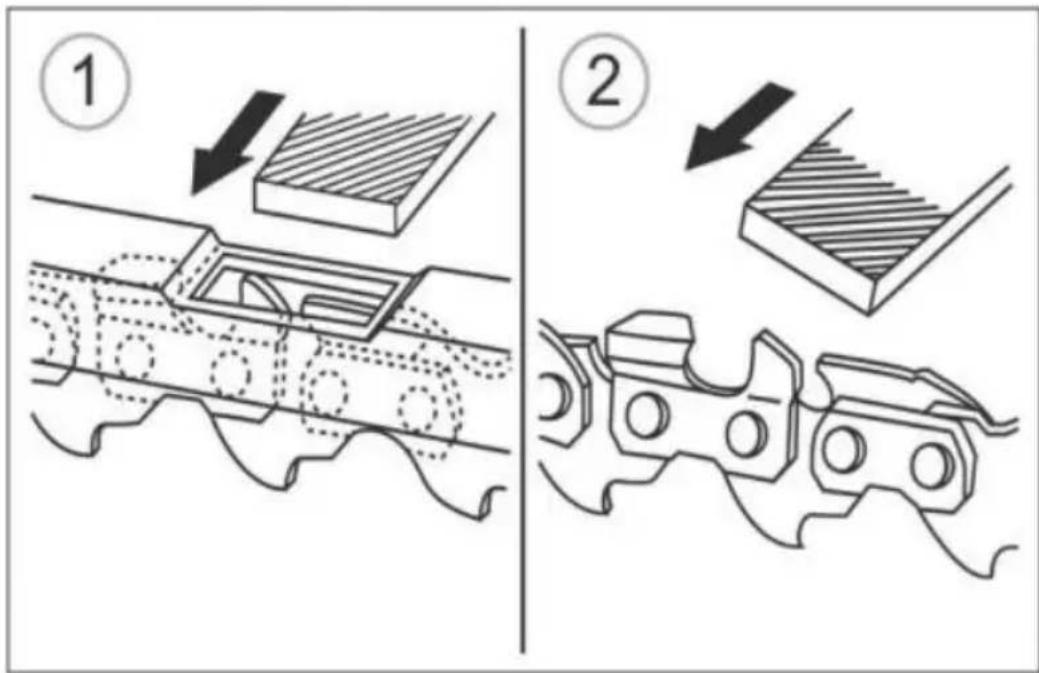 1

2