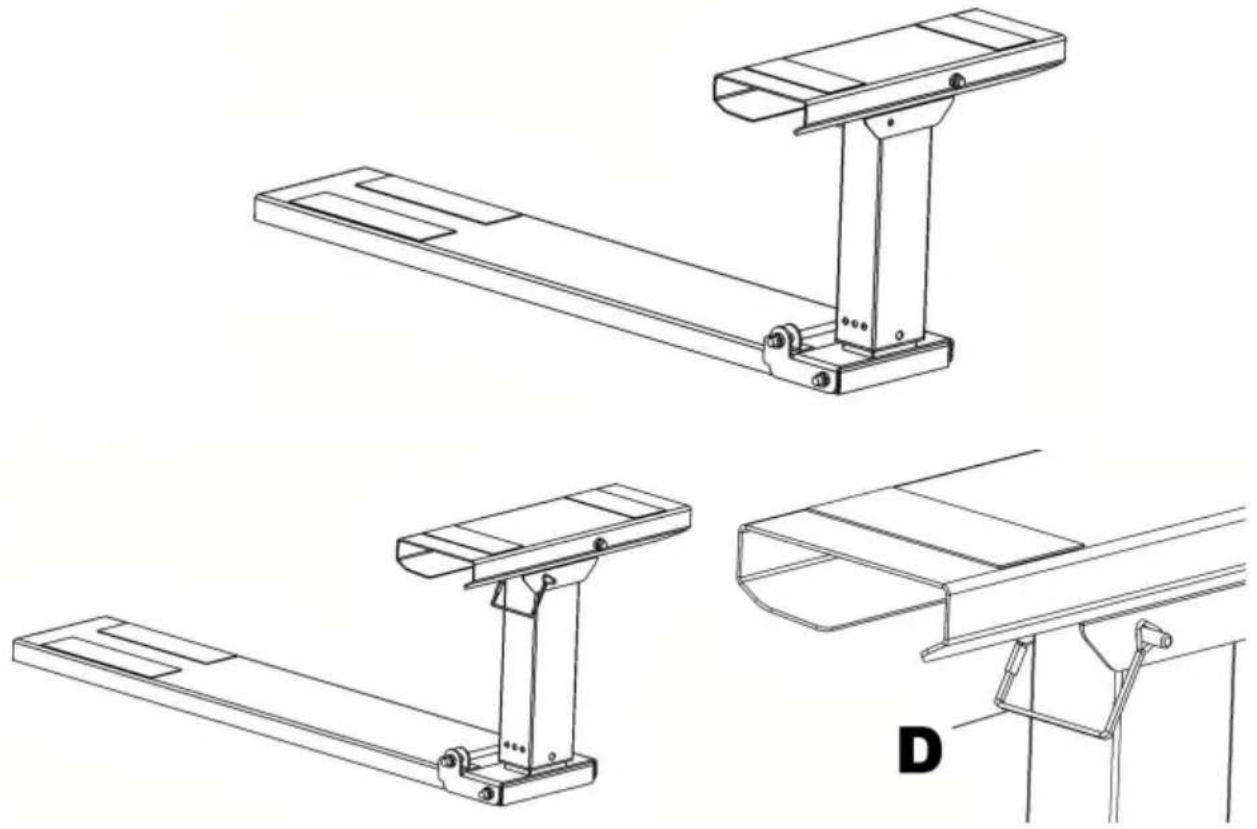 D