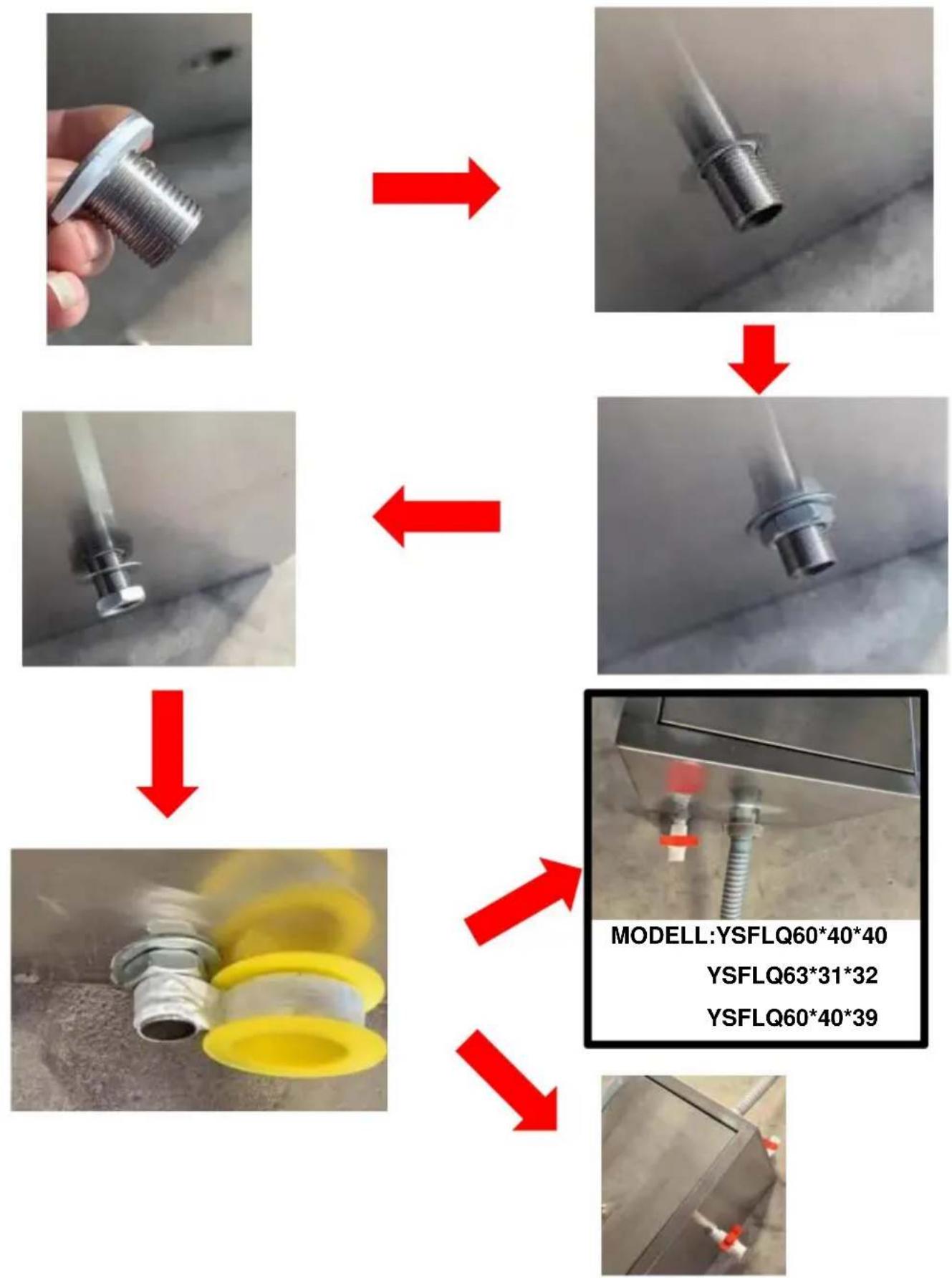 MODELL:YSFLQ60*40*40
YSFLQ63*31*32
YSFLQ60*40*39