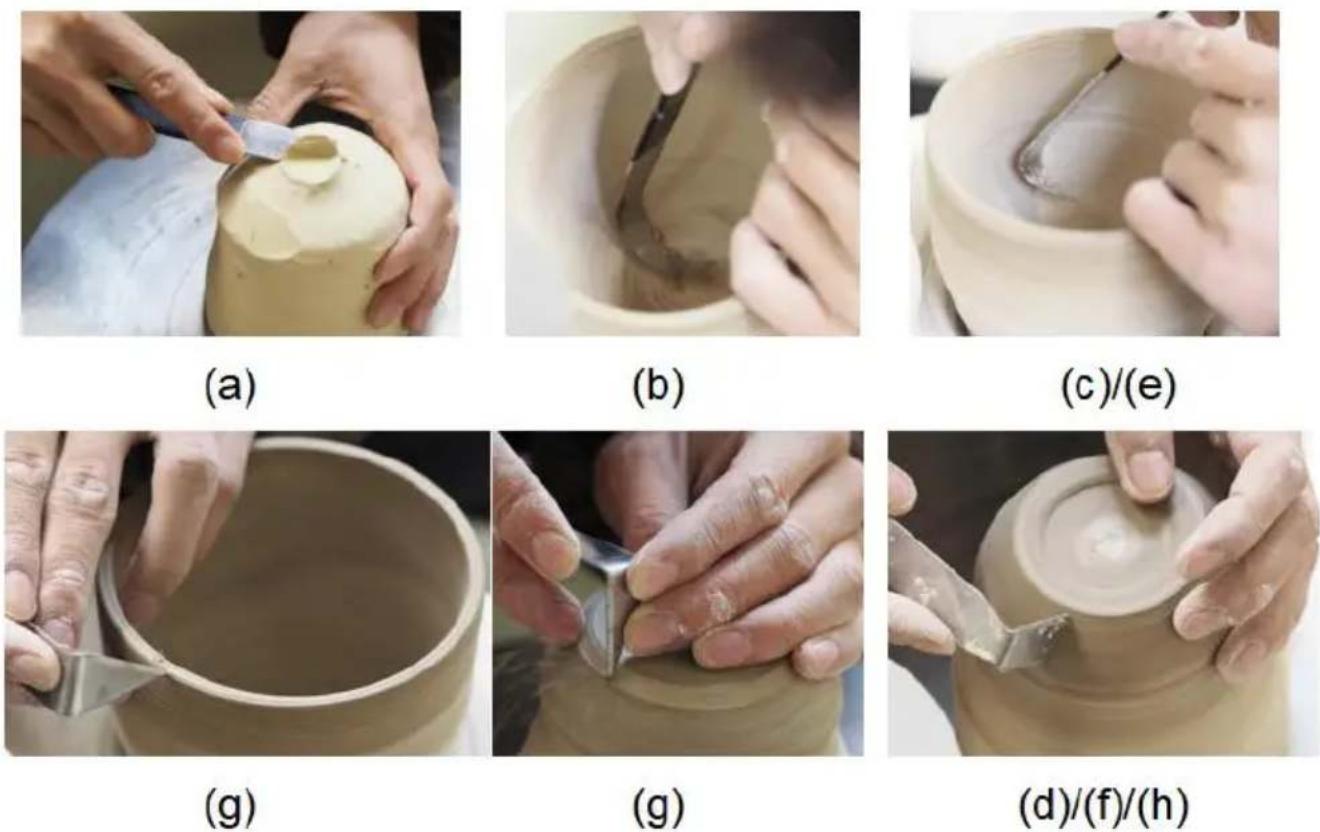 (a)

(b)

(c)/(e)

(g)

(g)

(d)/(f)/(h)