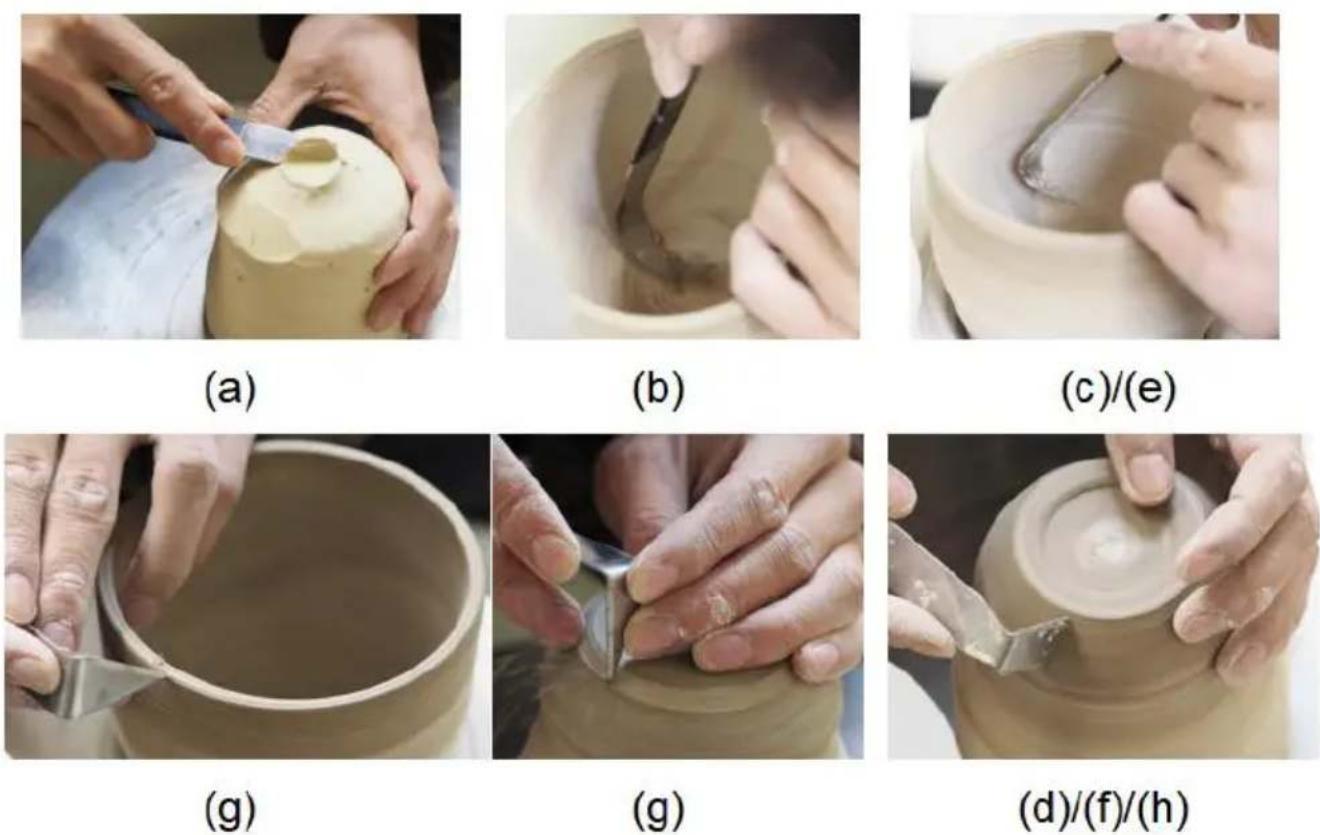 (a)

(b)

(c)/(e)

(g)

(g)

(d)/(f)/(h)