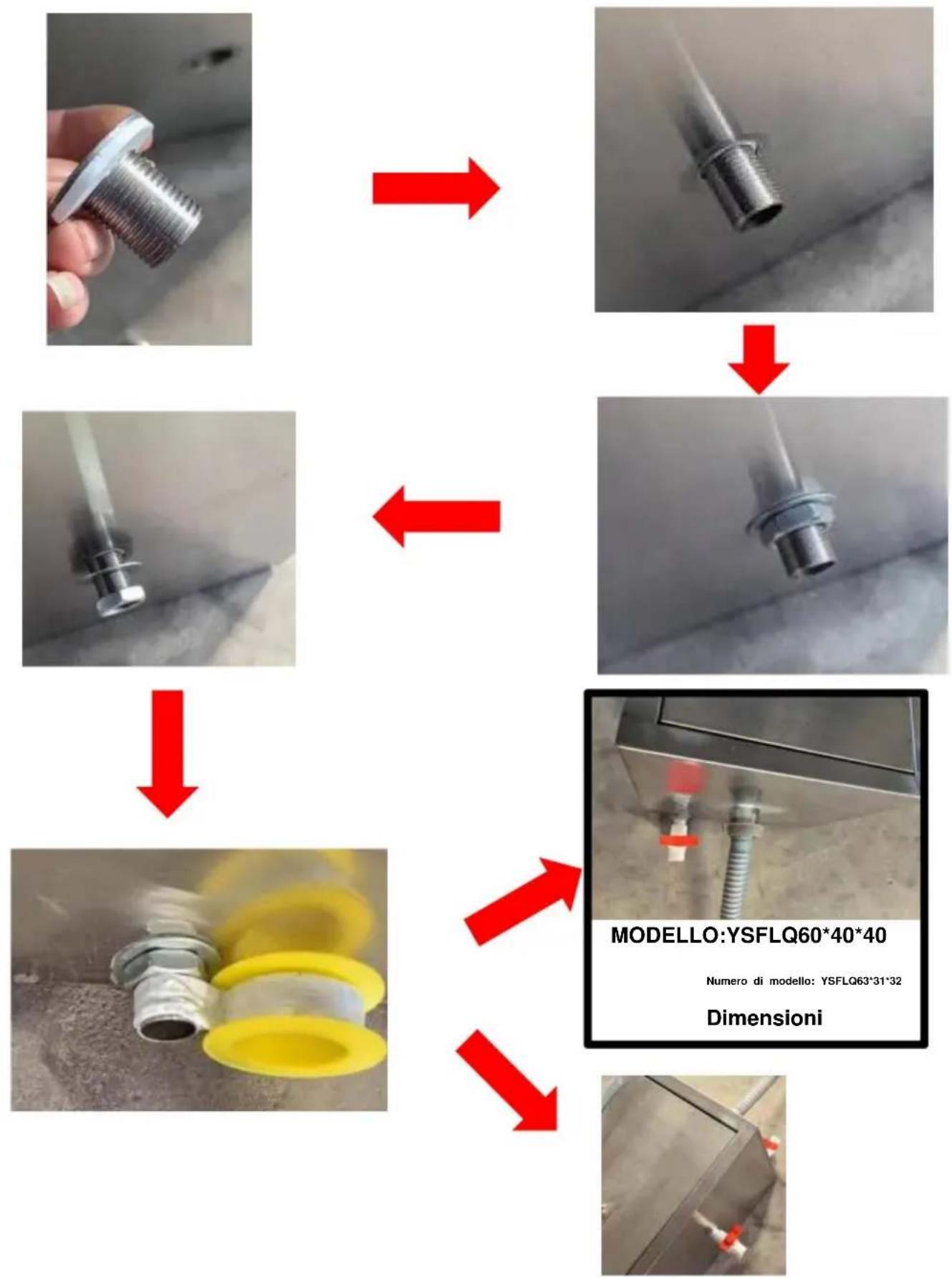 MODELLO:YSFLQ60*40*40

Numero di modello: YSFLQ63*31*32

Dimensioni