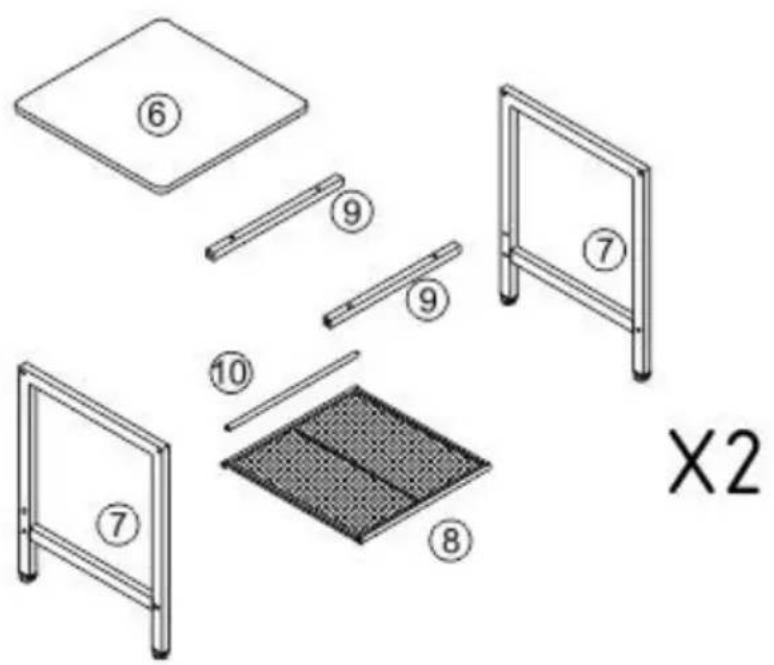 6

9

7

9

10

7

8

X2