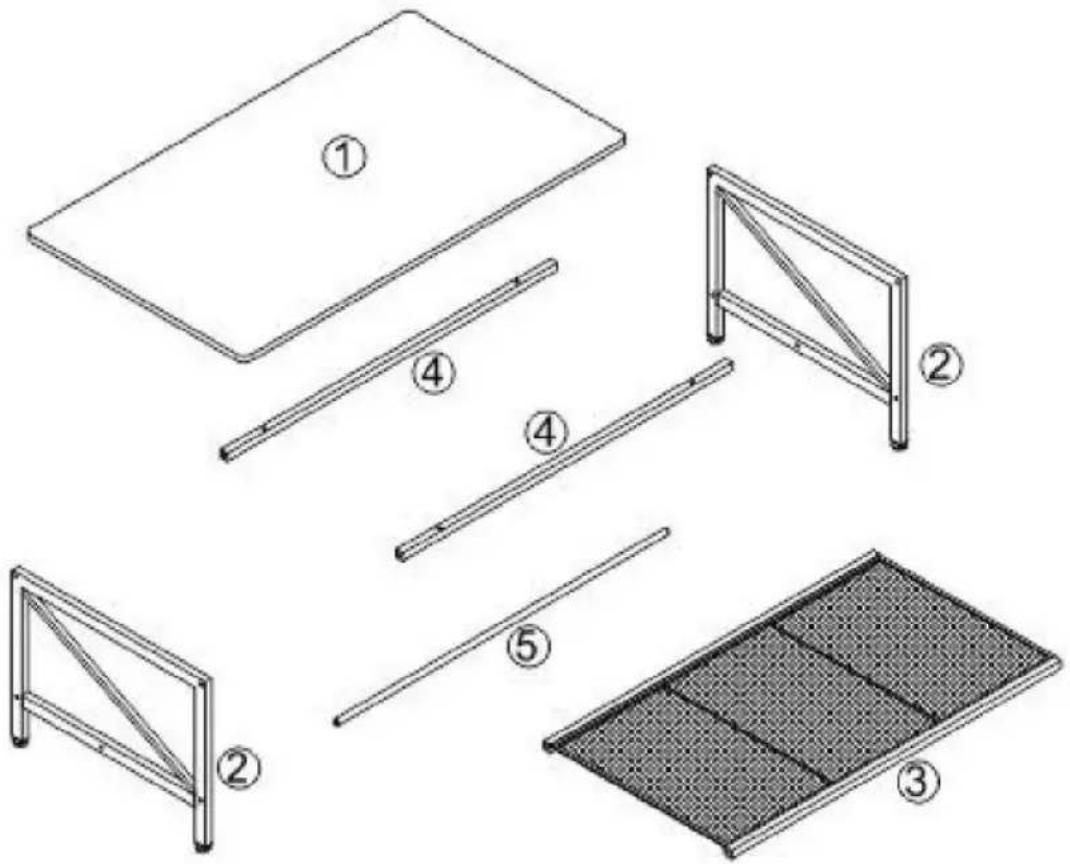 ①

②

④

④

⑤

②

③