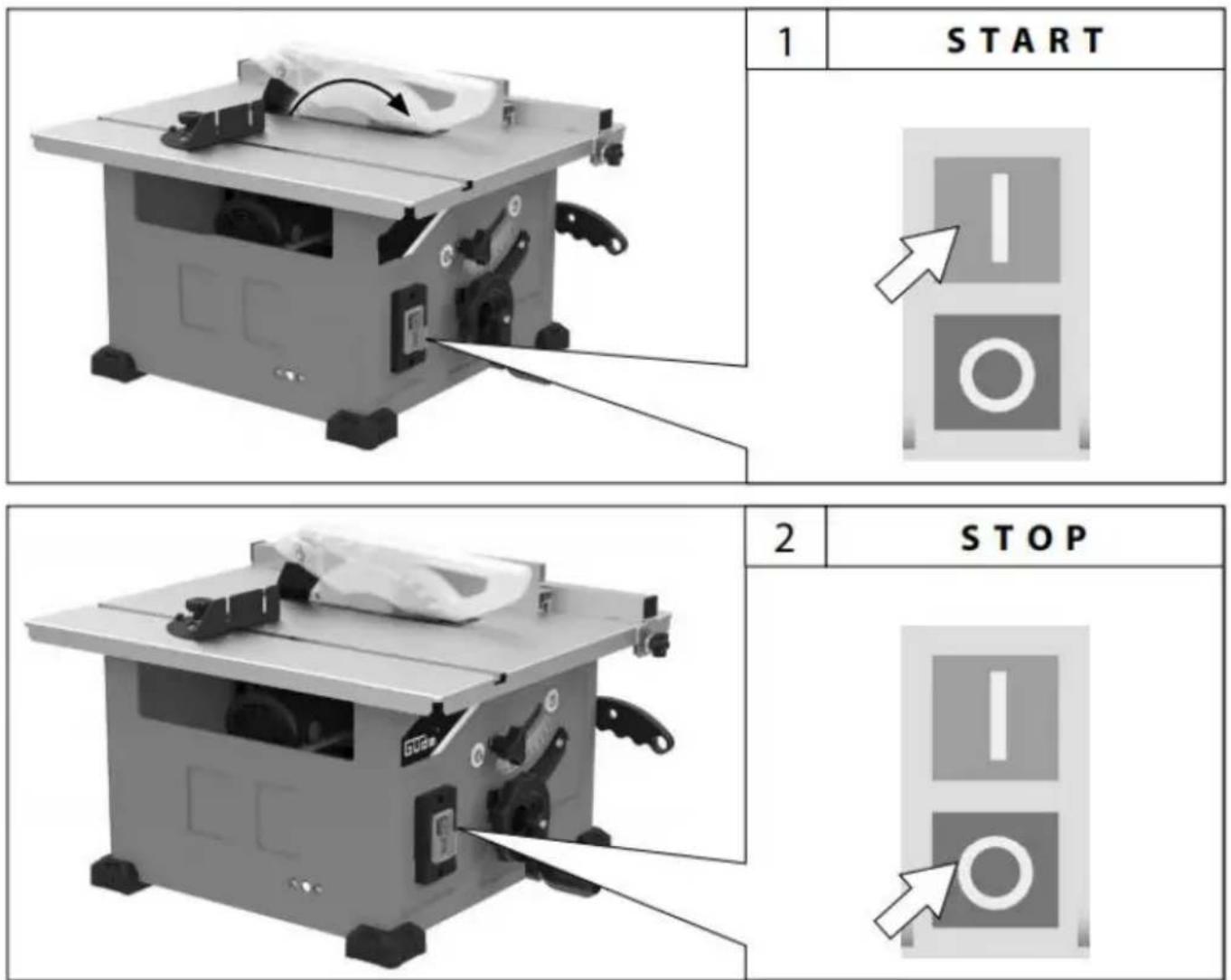 1 START

I

O

2 STOP

GÜDE

I

O