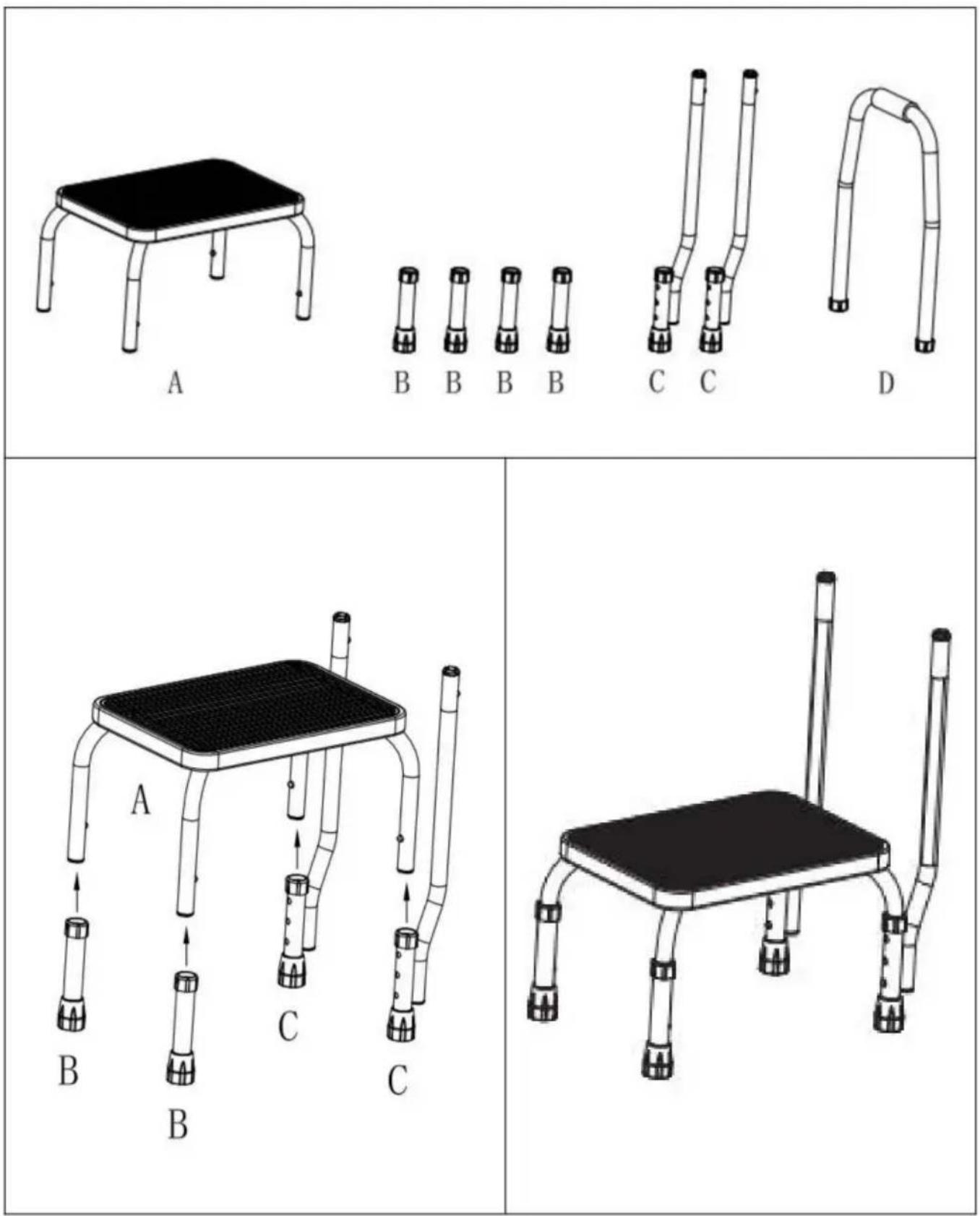 A B B B B C C D

A B B C C