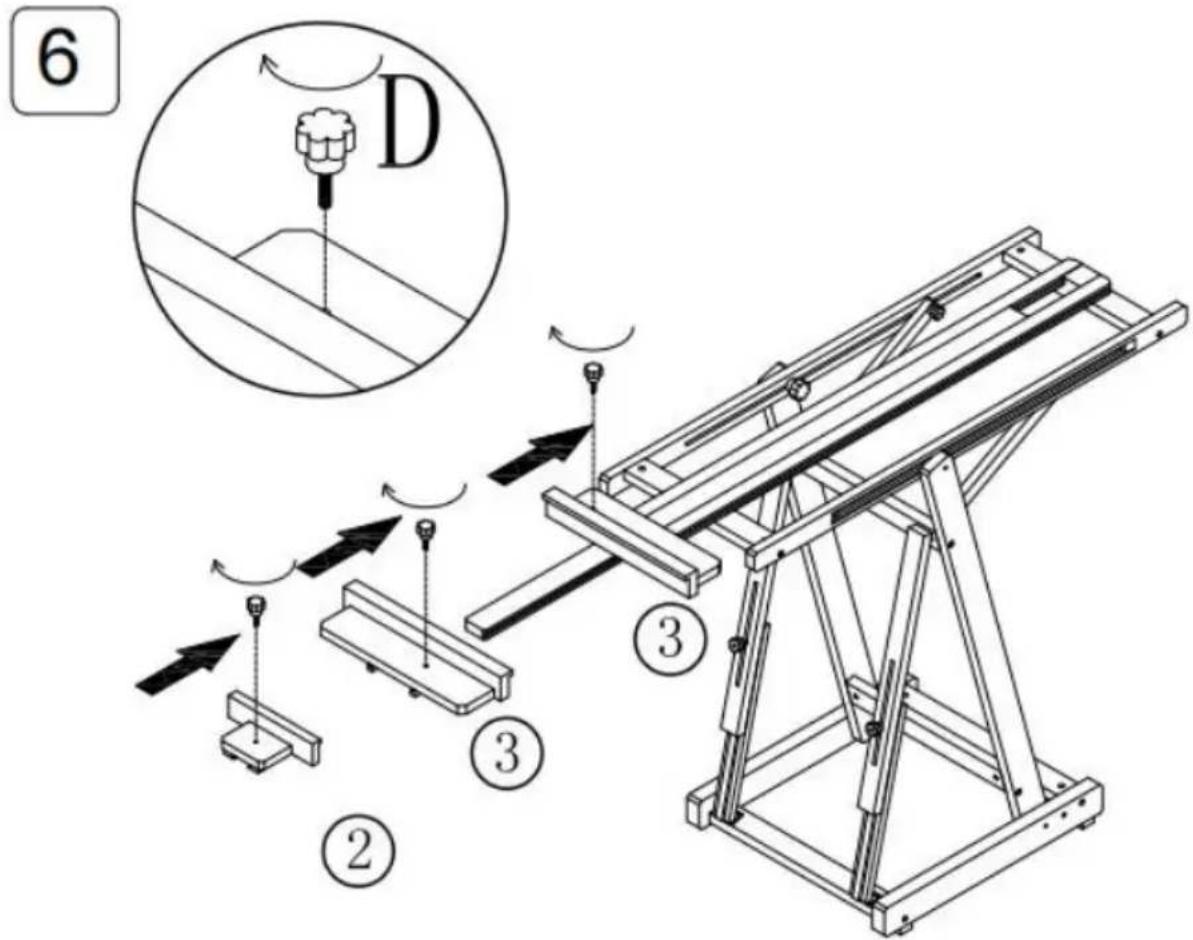 6

D

3

3

2