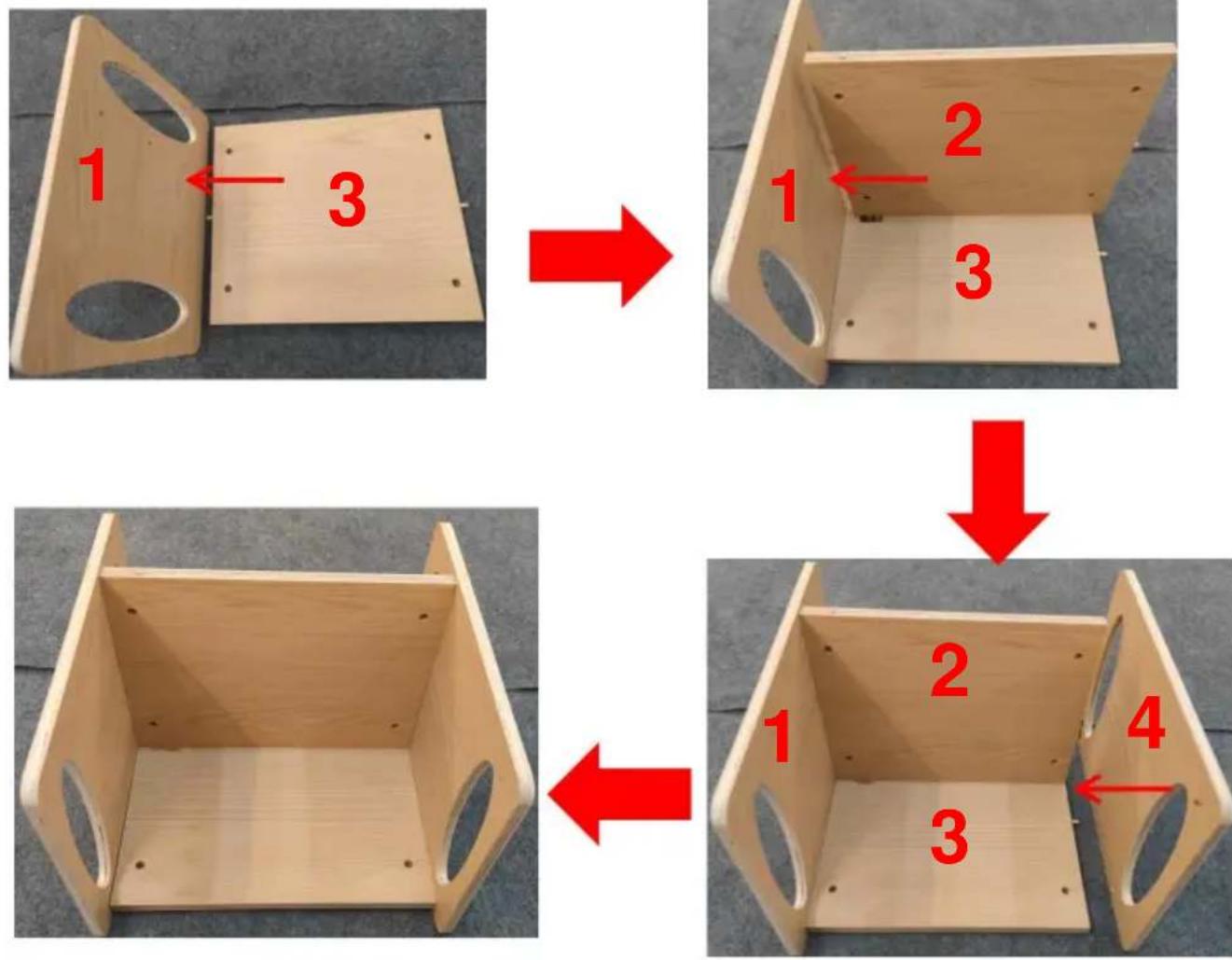 1
3

2
1
3

2
1
4
3