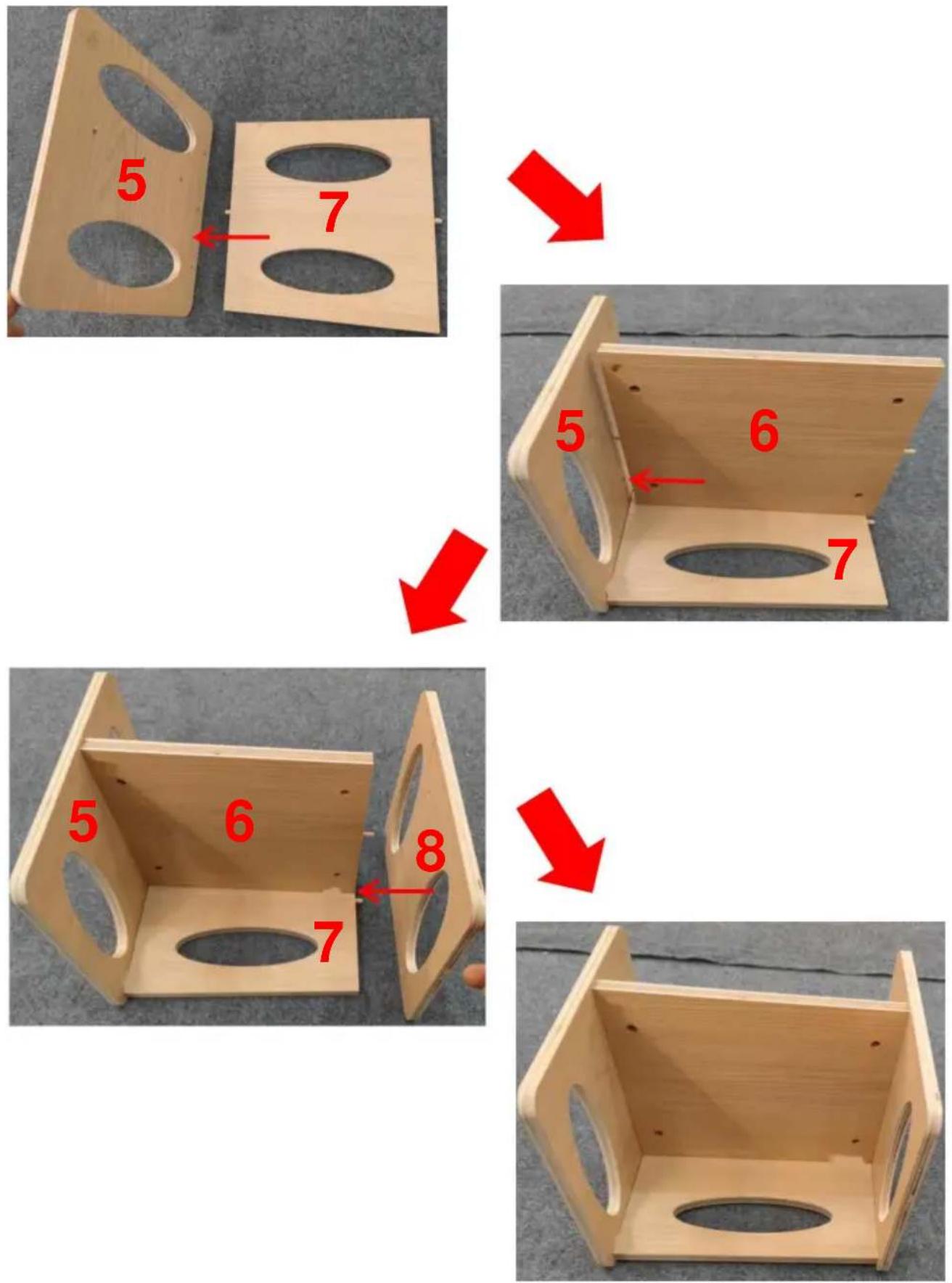 5
7

5
6
7

5
6
8
7