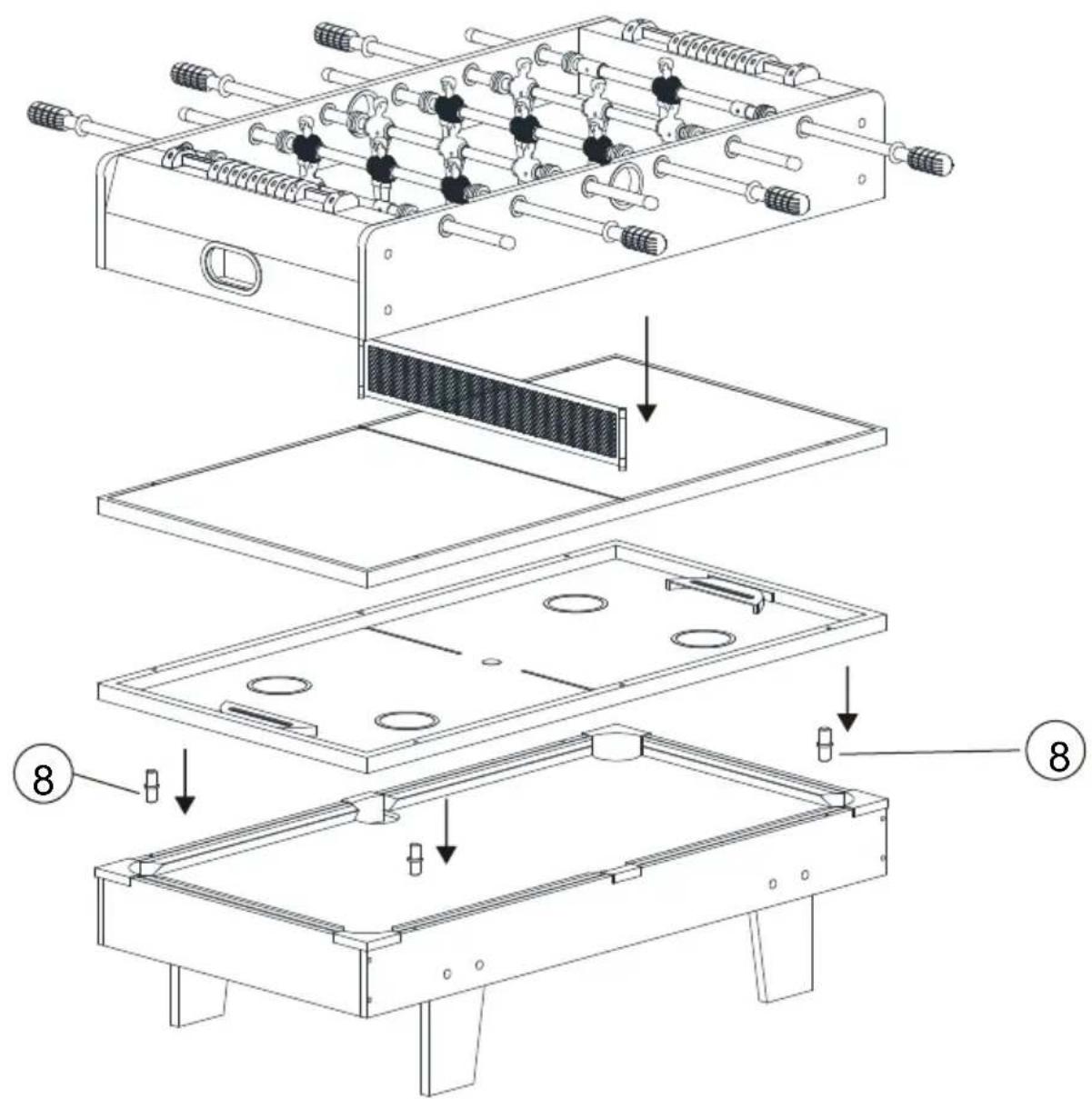 8

8