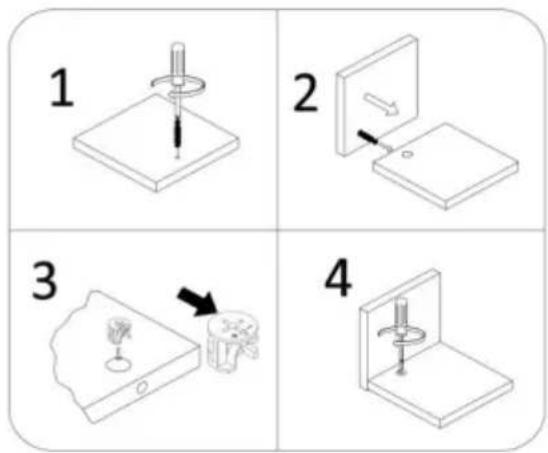 1

2

3

4