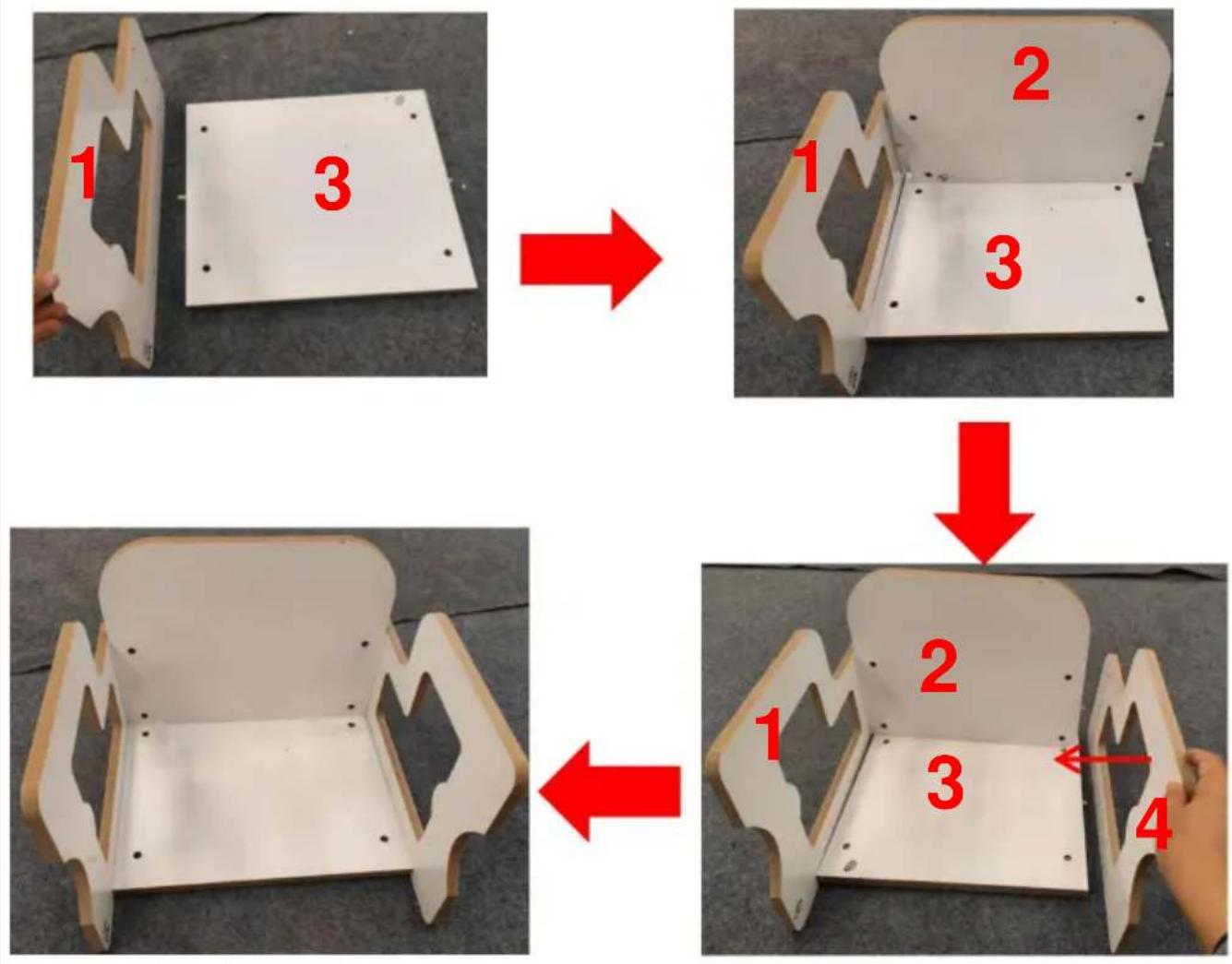 1
3

2
1
3

2
1
3
4